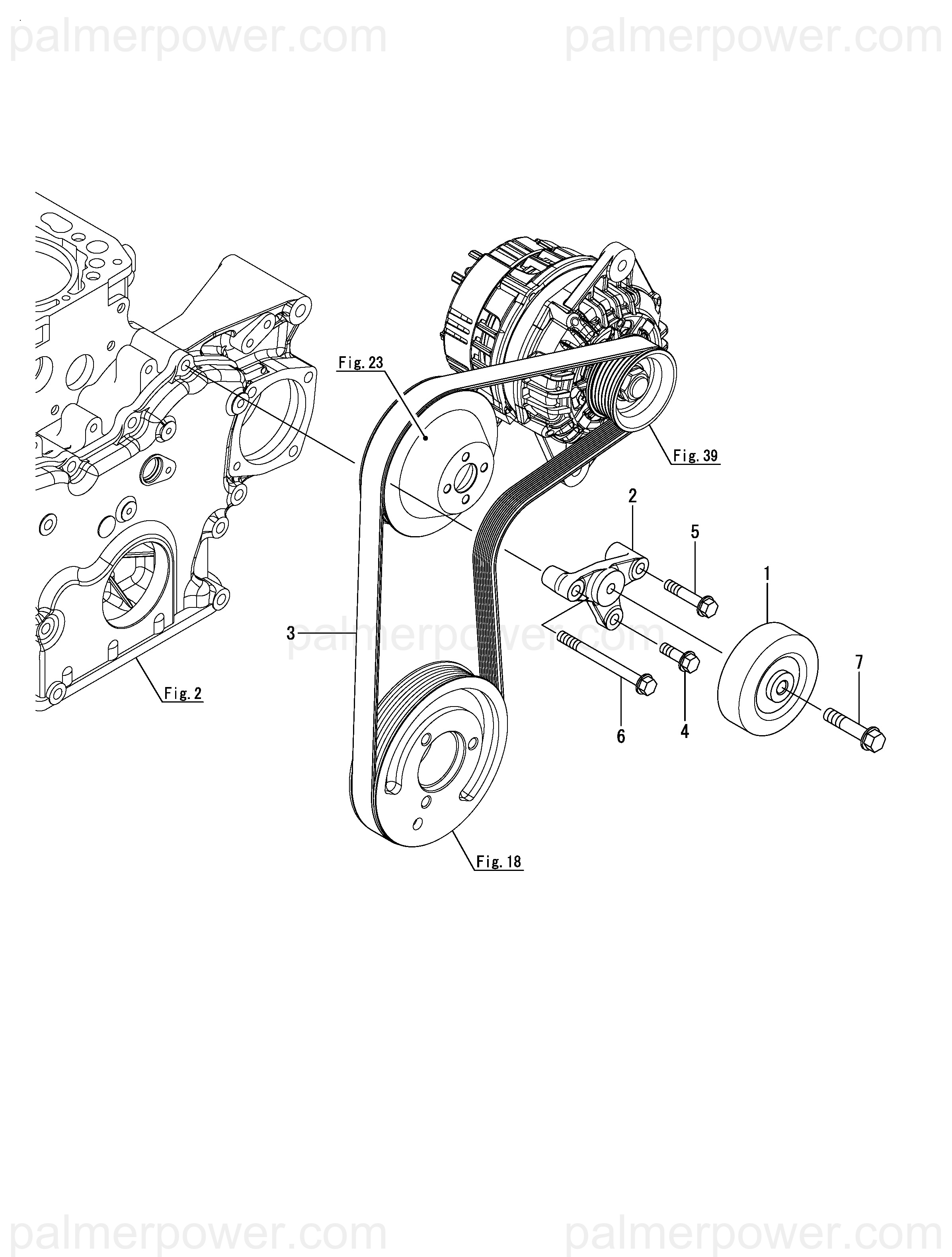 palmerpower.com palmerpower.com

Fig. 23

Fig. 39

2

5

1

3

palmerpower.com

7

Fig. 2

6

4

Fig. 18

palmerpower.com palmerpower.com