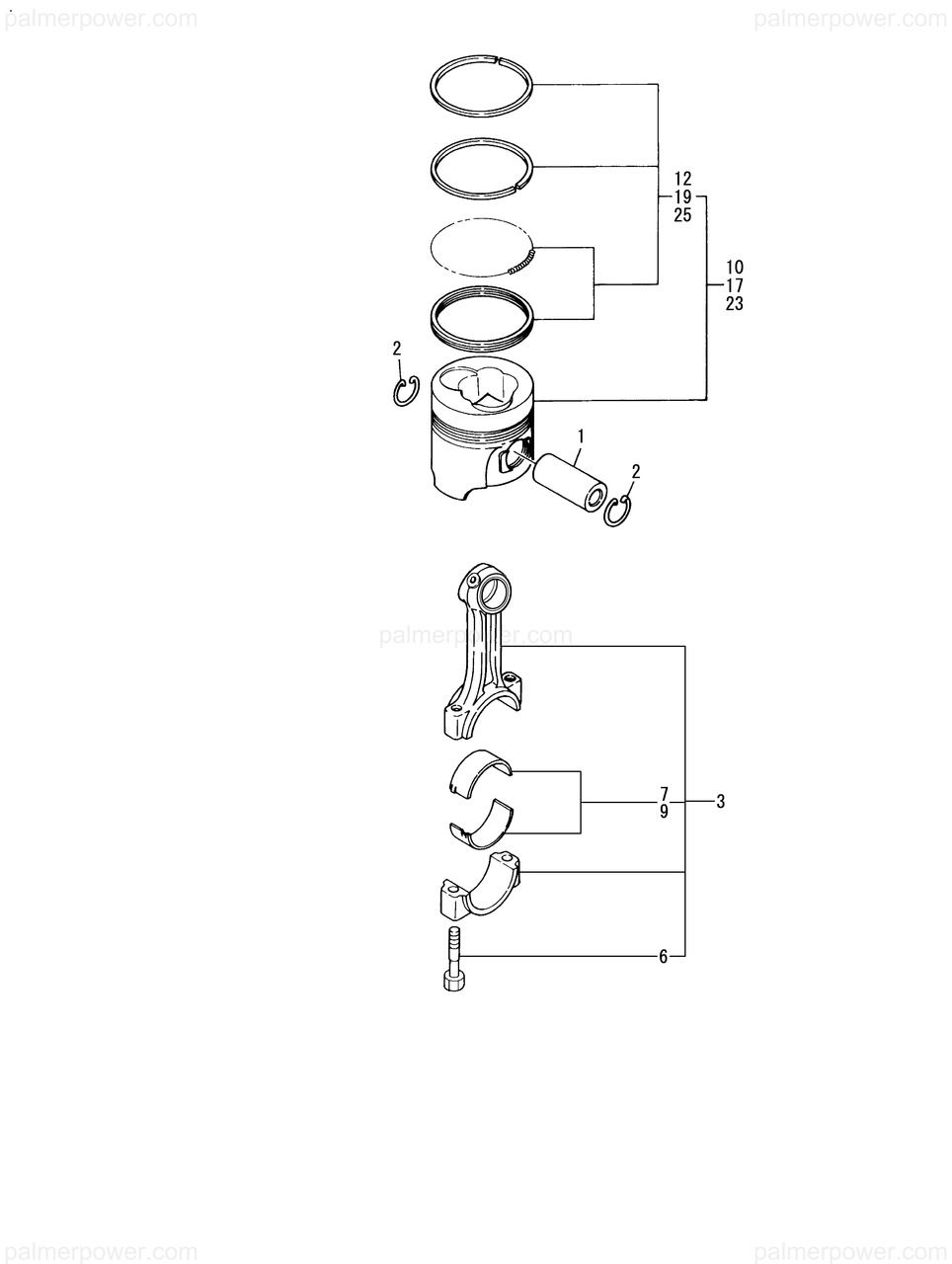 palmerpower.com palmerpower.com

12
19
25

10
17
23

2

1

2

palmerpower.com

7
9

3

6

palmerpower.com palmerpower.com