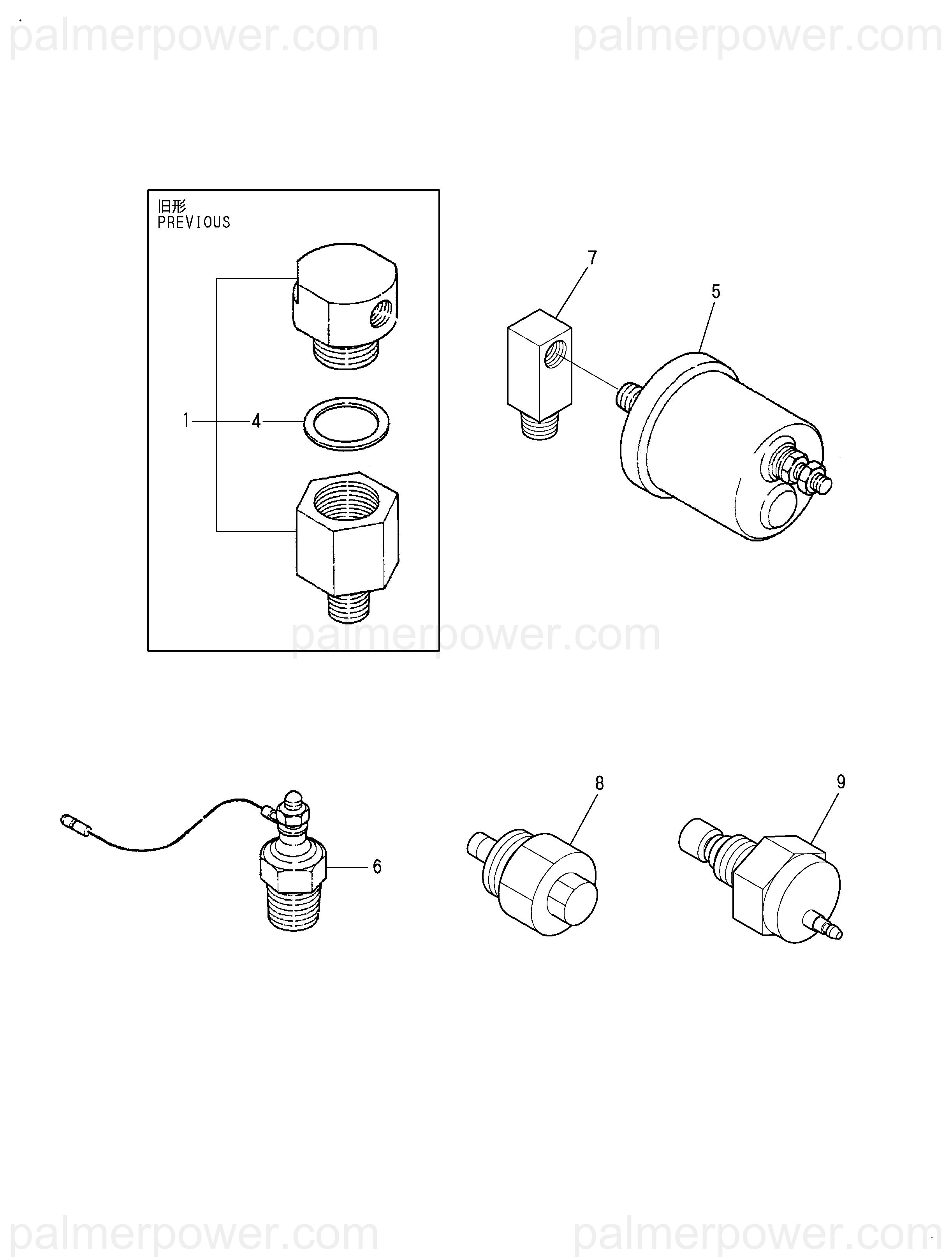 palmerpower.com palmerpower.com

旧形
PREVIOUS

1

4

7

5

palmerpower.com

6

8

9

palmerpower.com palmerpower.com