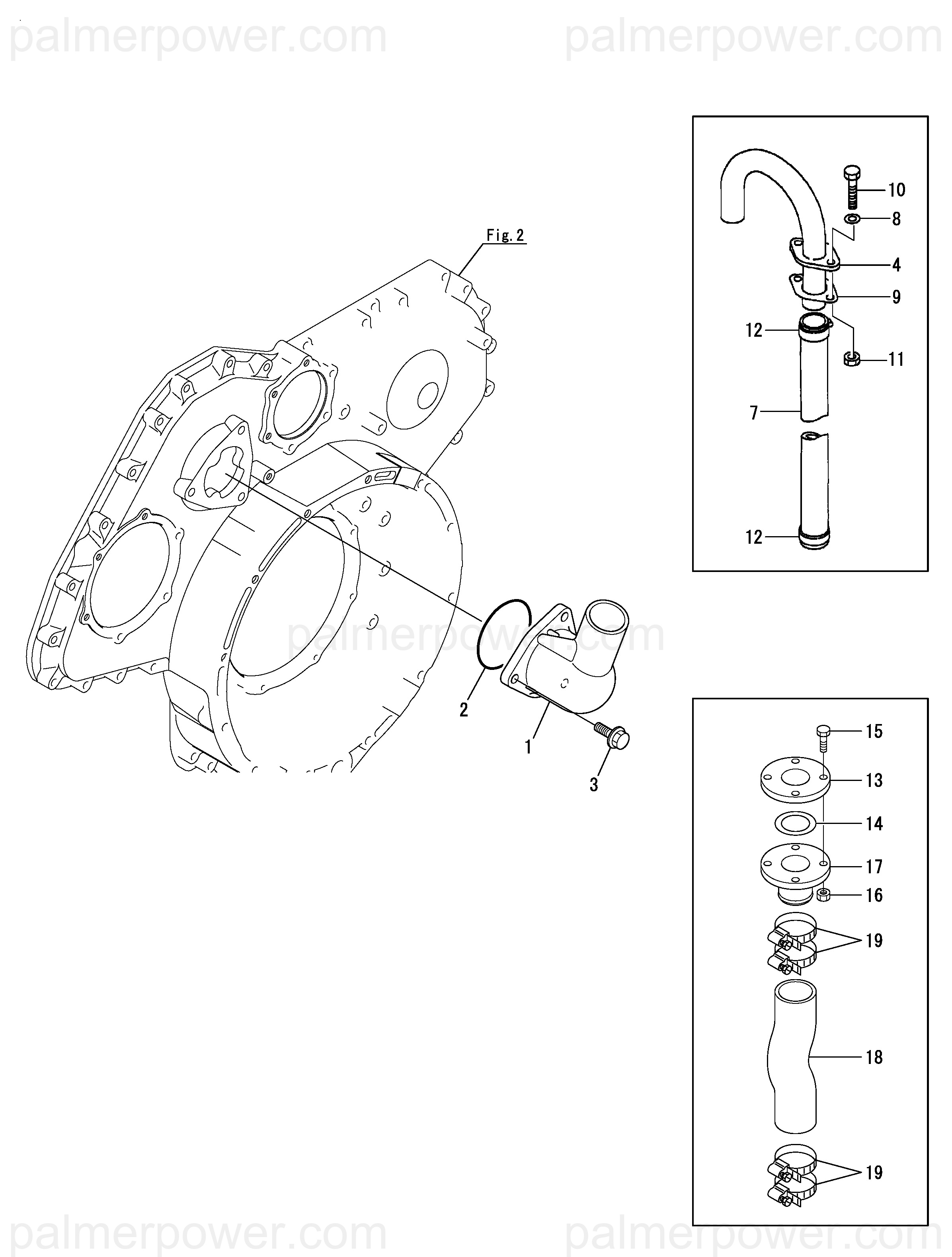 palmerpower.com palmerpower.com

Fig. 2

10
8
4
9
12
11
7
12

palmerpower.com

2
1
3

15
13
14
17
16
19
18
19

palmerpower.com palmerpower.com