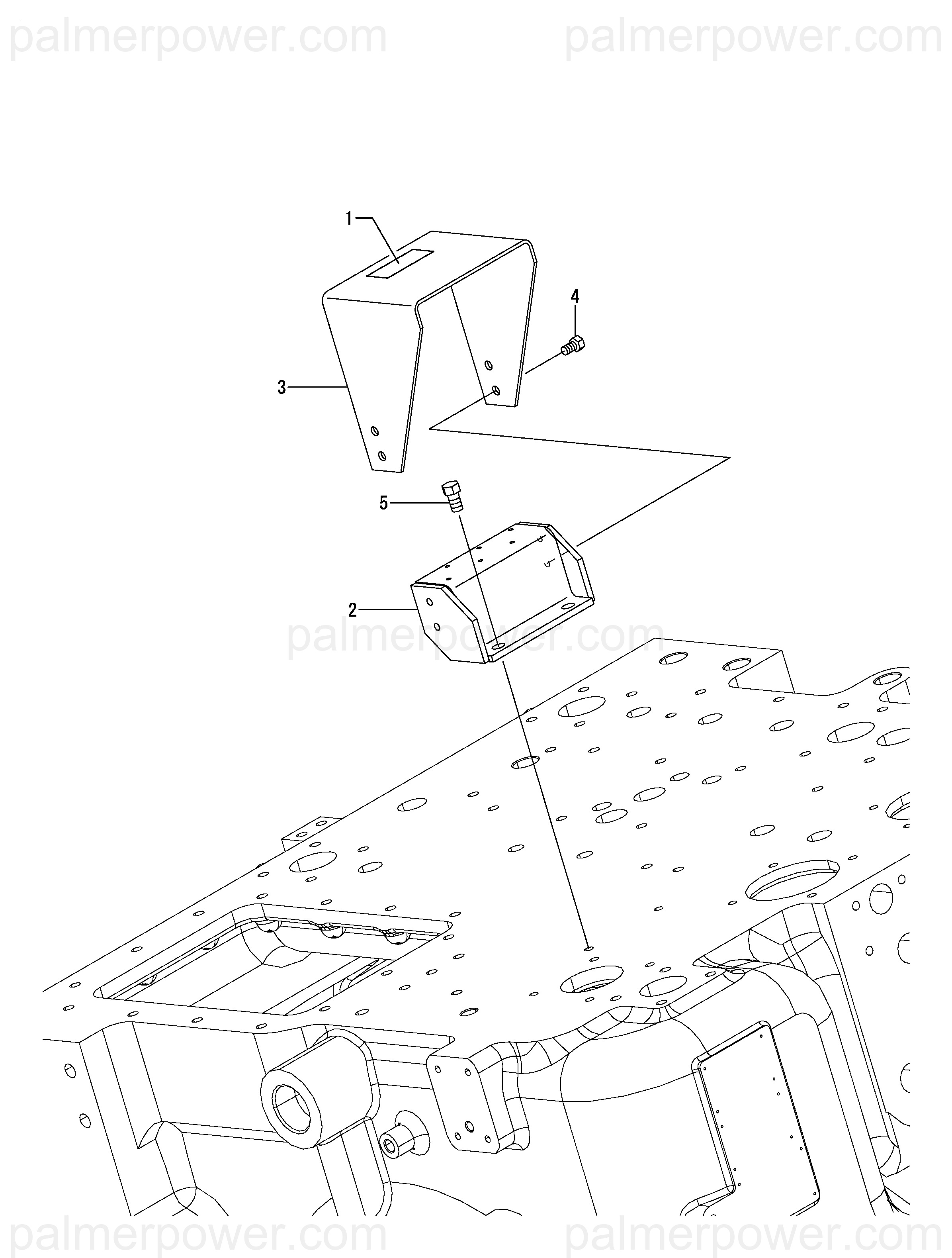 palmerpower.com palmerpower.com

1
4
3
5
2

palmerpower.com

palmerpower.com palmerpower.com