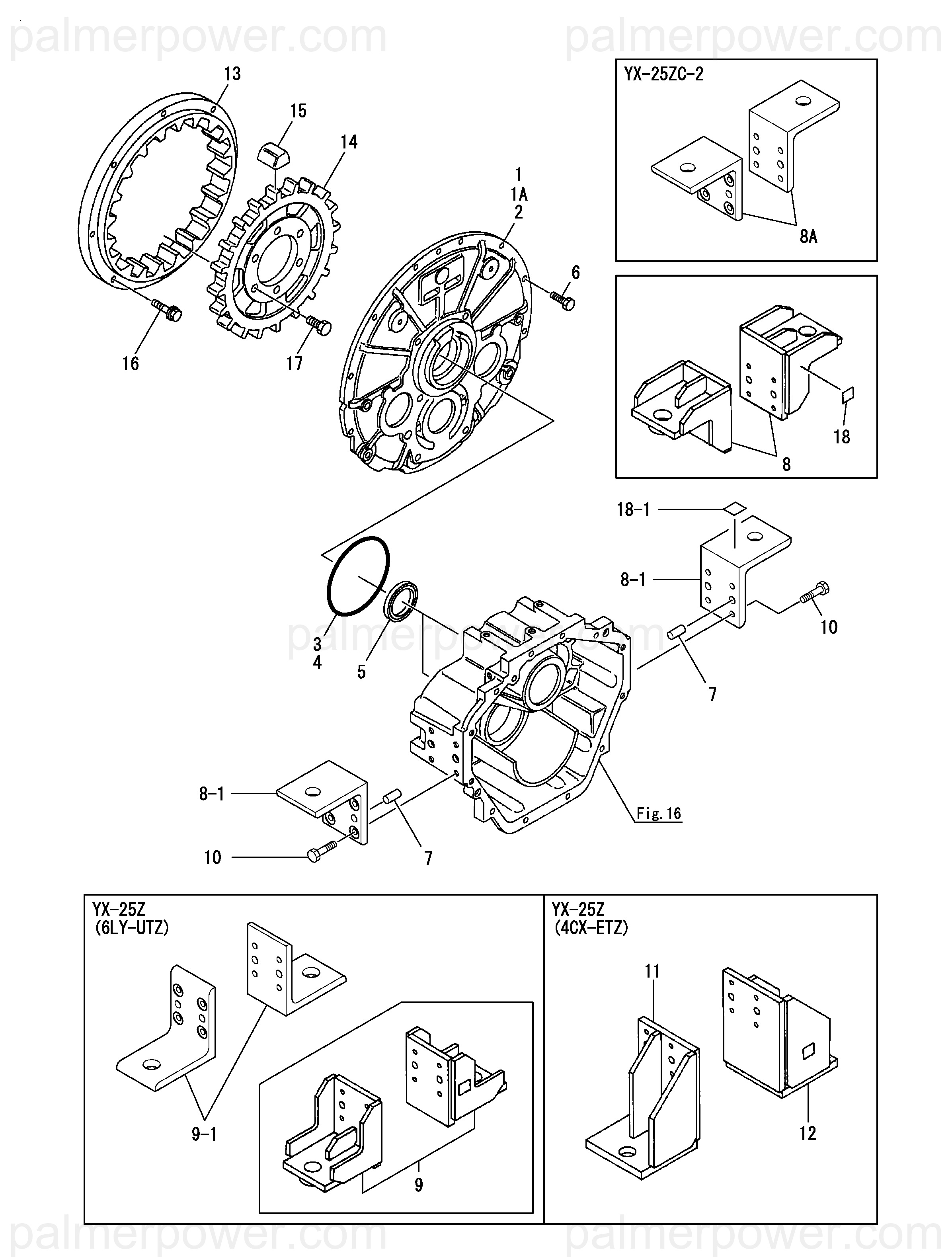 palmerpower.com palmerpower.com

13
15
14
1
1A
2
6
16
17

YX-25ZC-2
8A

18
8

18-1
8-1
10
7
3
4
5

palmerpower.com

8-1
10
7
Fig. 16

YX-25Z
(6LY-UTZ)
9-1
9

YX-25Z
(4CX-ETZ)
11
12

palmerpower.com palmerpower.com