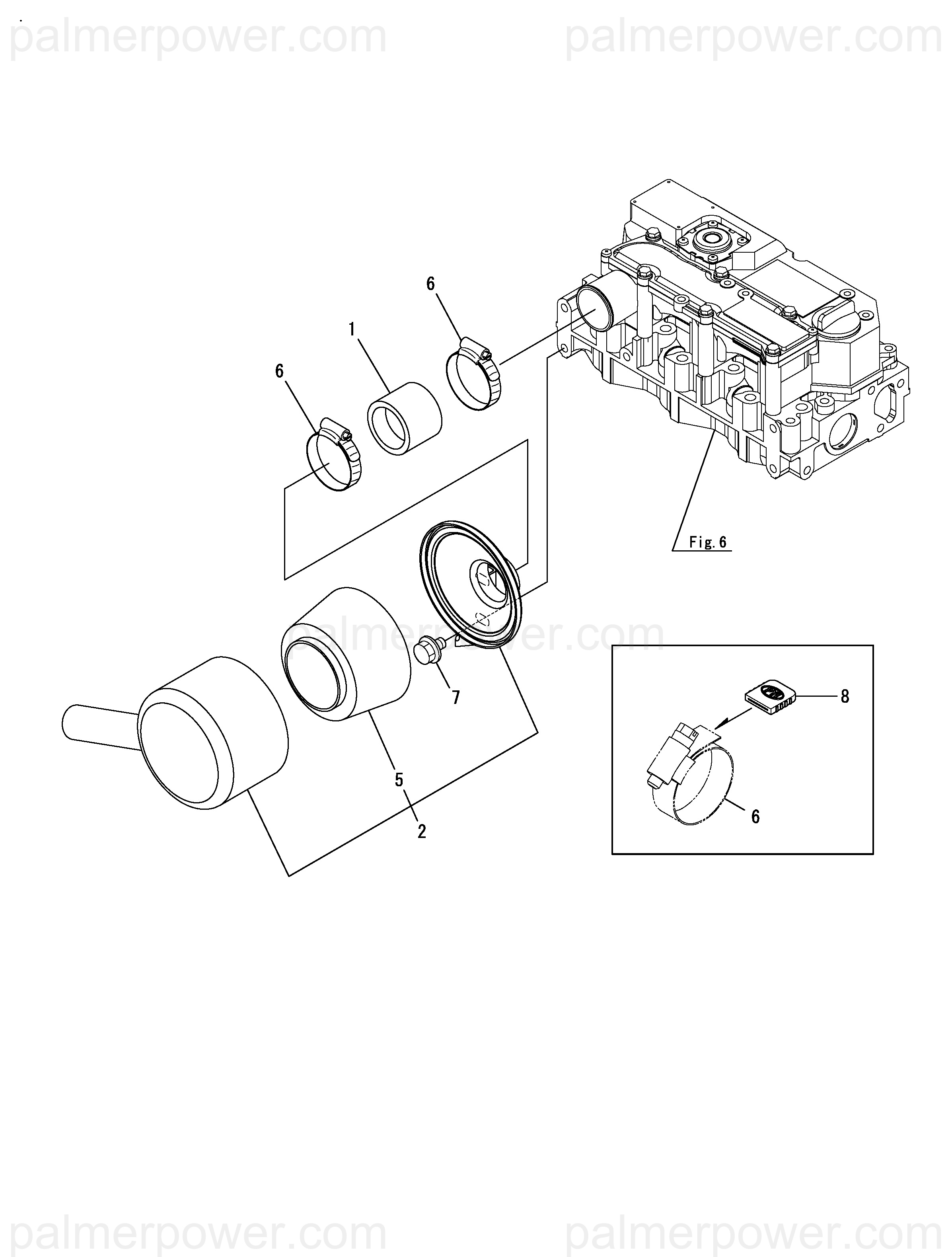 palmerpower.com palmerpower.com

6

1

6

Fig. 6

palmerpower.com

7

8

5

2

6

palmerpower.com palmerpower.com