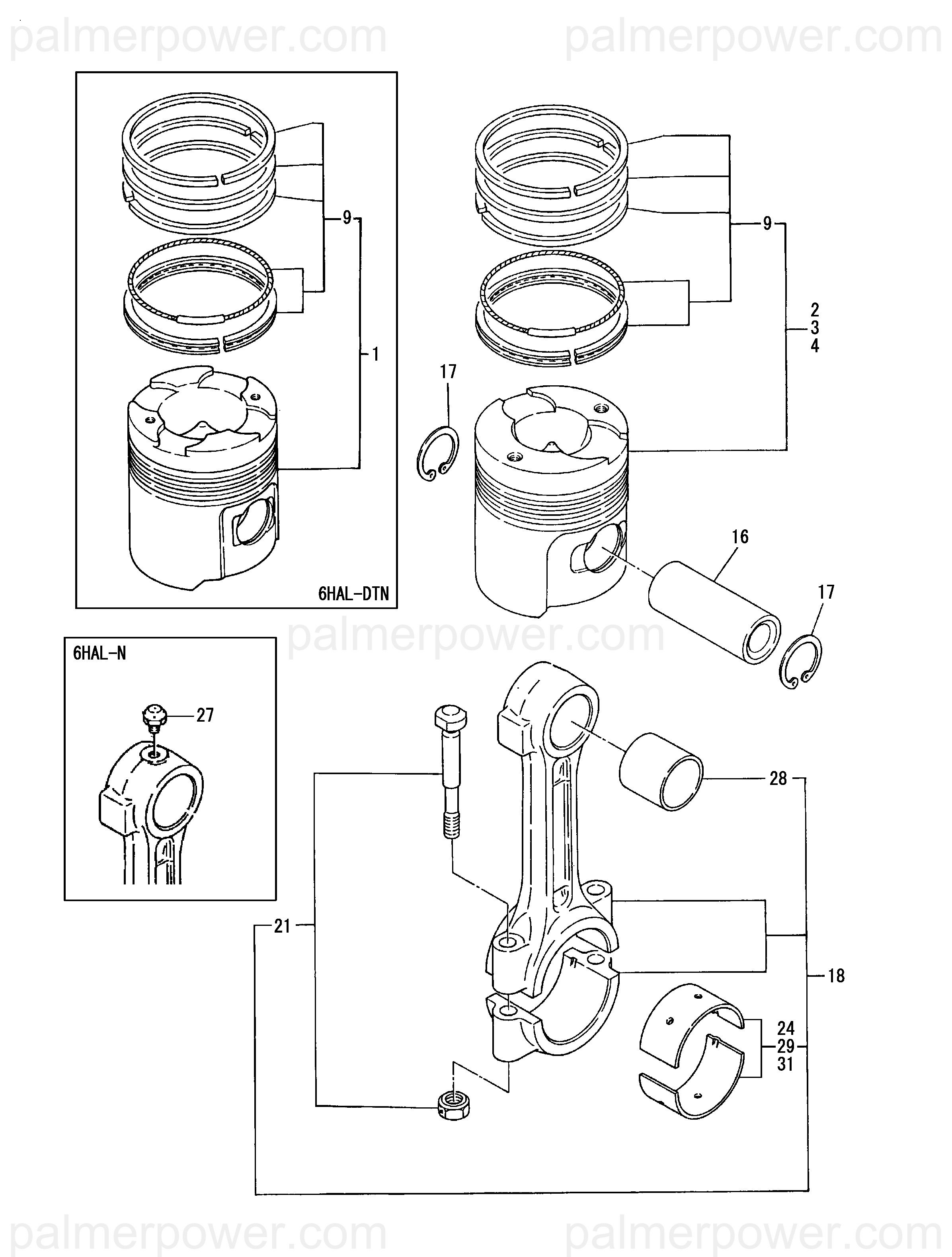 palmerpower.com palmerpower.com

9

1

6HAL-DTN

9

2
3
4

17

16

17

palmerpower.com

6HAL-N

27

28

21

18

24
29
31

palmerpower.com palmerpower.com