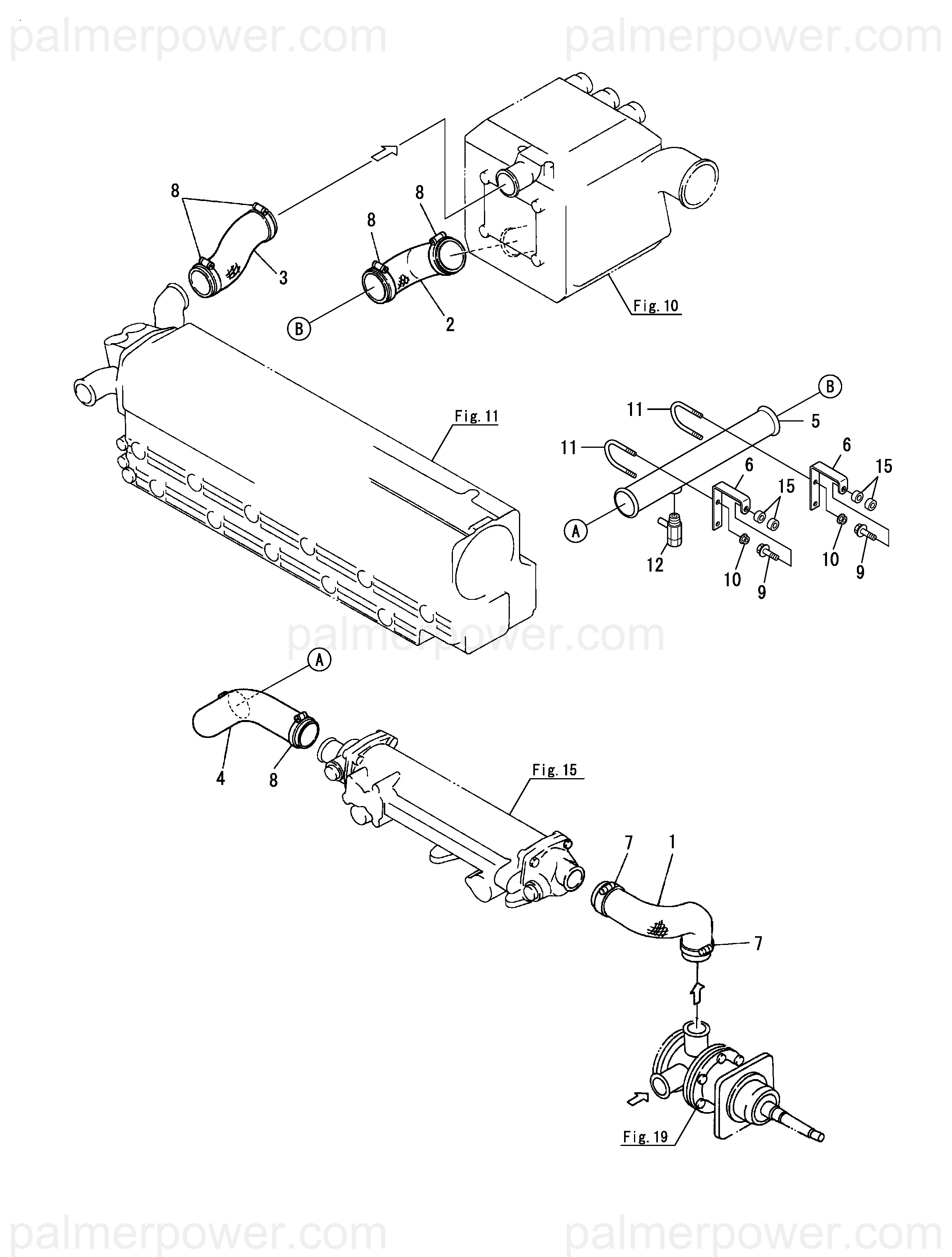 palmerpower.com palmerpower.com

8

8

8

3

2

B

Fig. 10

Fig. 11

B

11

5

11

6

6

15

15

A

12

10

9

10

9

palmerpower.com

A

4

8

Fig. 15

7

1

7

Fig. 19

palmerpower.com palmerpower.com