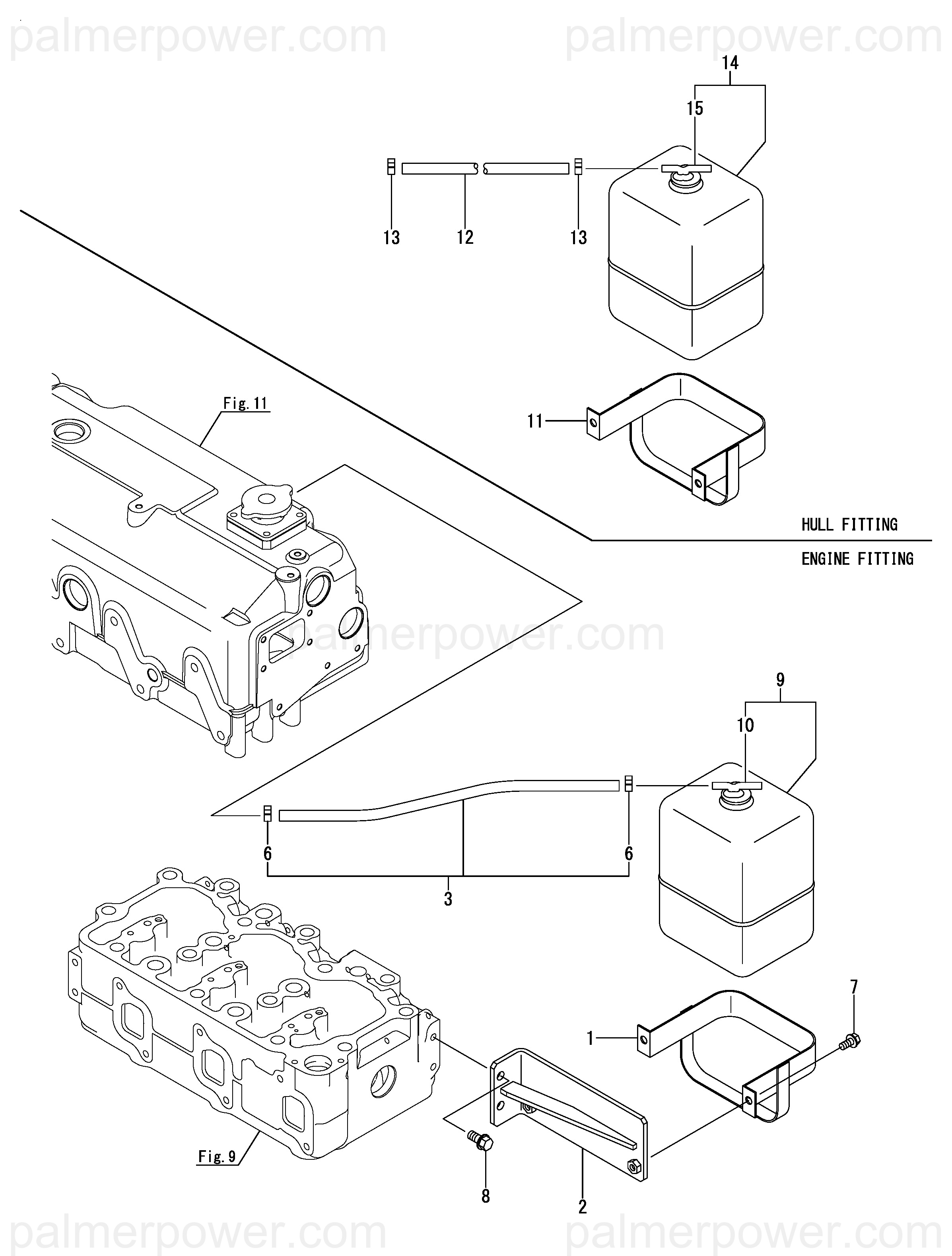 palmerpower.com palmerpower.com

14
15
13 12 13

Fig. 11

11

HULL FITTING
ENGINE FITTING

palmerpower.com

9
10

6 6
3

7
1

Fig. 9

8 2

palmerpower.com palmerpower.com