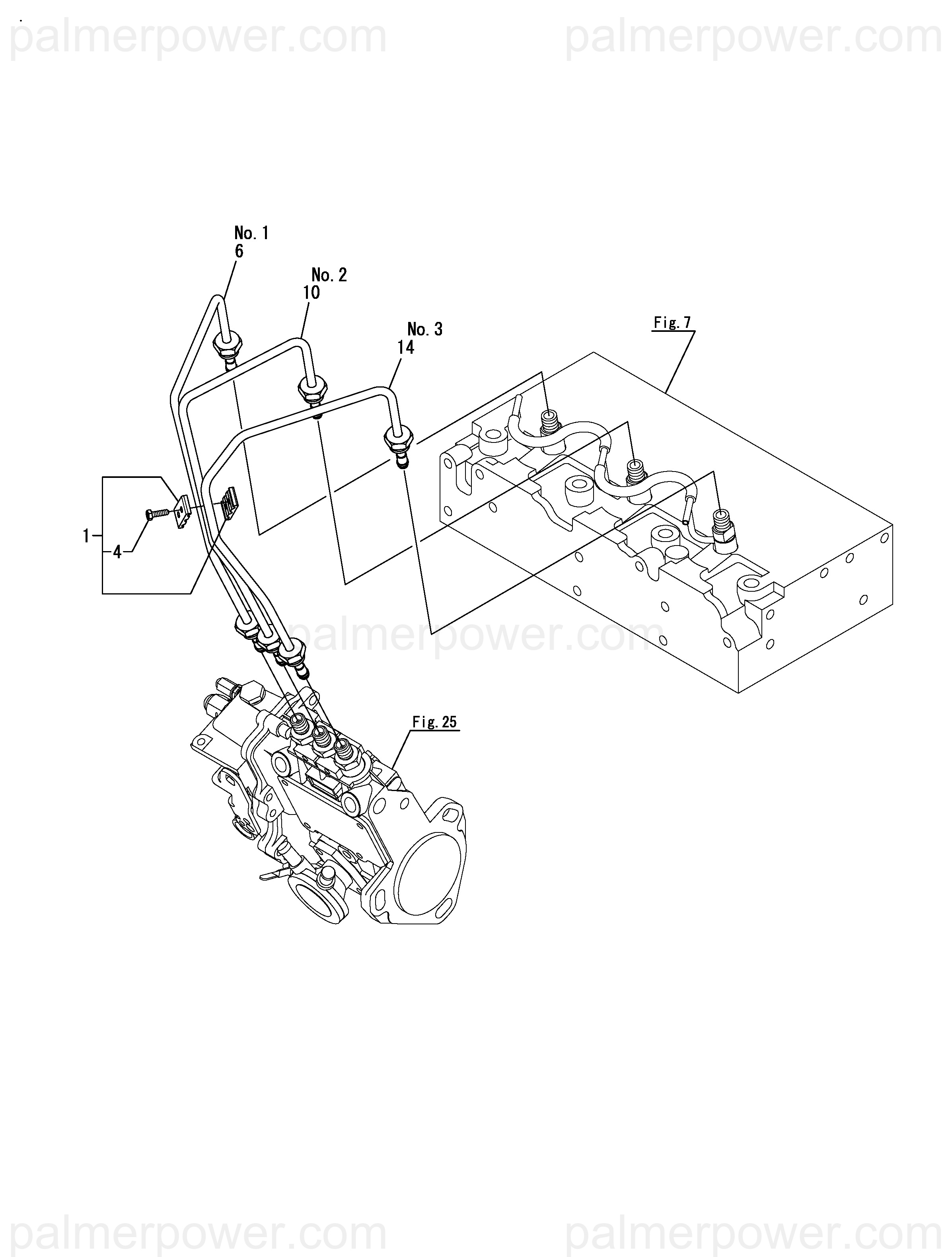 palmerpower.com palmerpower.com

No. 1
6

No. 2
10

No. 3
14

Fig. 7

1
4

palmerpower.com

Fig. 25

palmerpower.com palmerpower.com