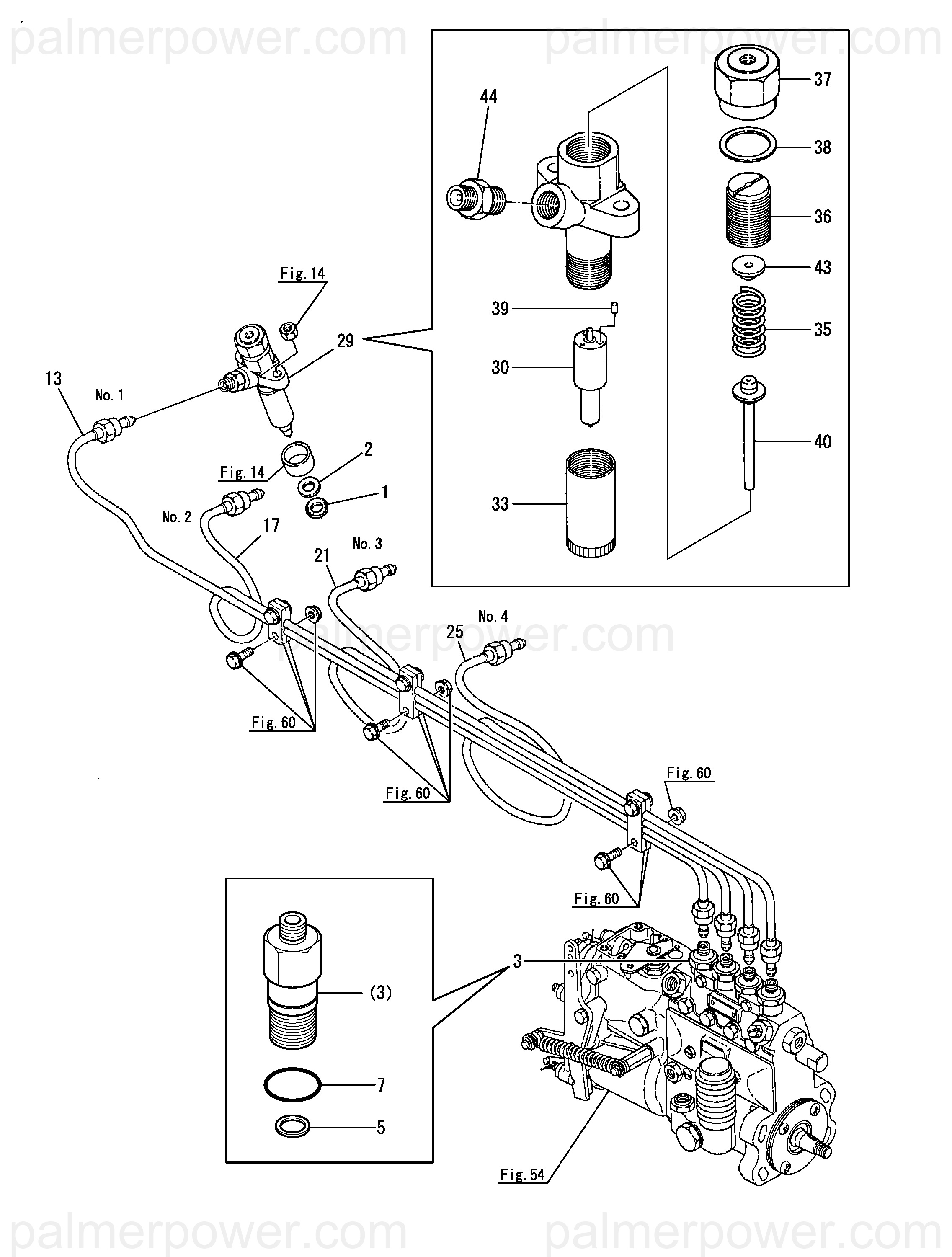 palmerpower.com palmerpower.com

44
37
38
36
43
39
35
30
40
33

Fig. 14
29
13
No. 1
Fig. 14
2
1
No. 2
17
No. 3
21
No. 4
25
palmerpower.com
Fig. 60
Fig. 60
Fig. 60
Fig. 60

3
(3)
7
5
Fig. 54

palmerpower.com palmerpower.com