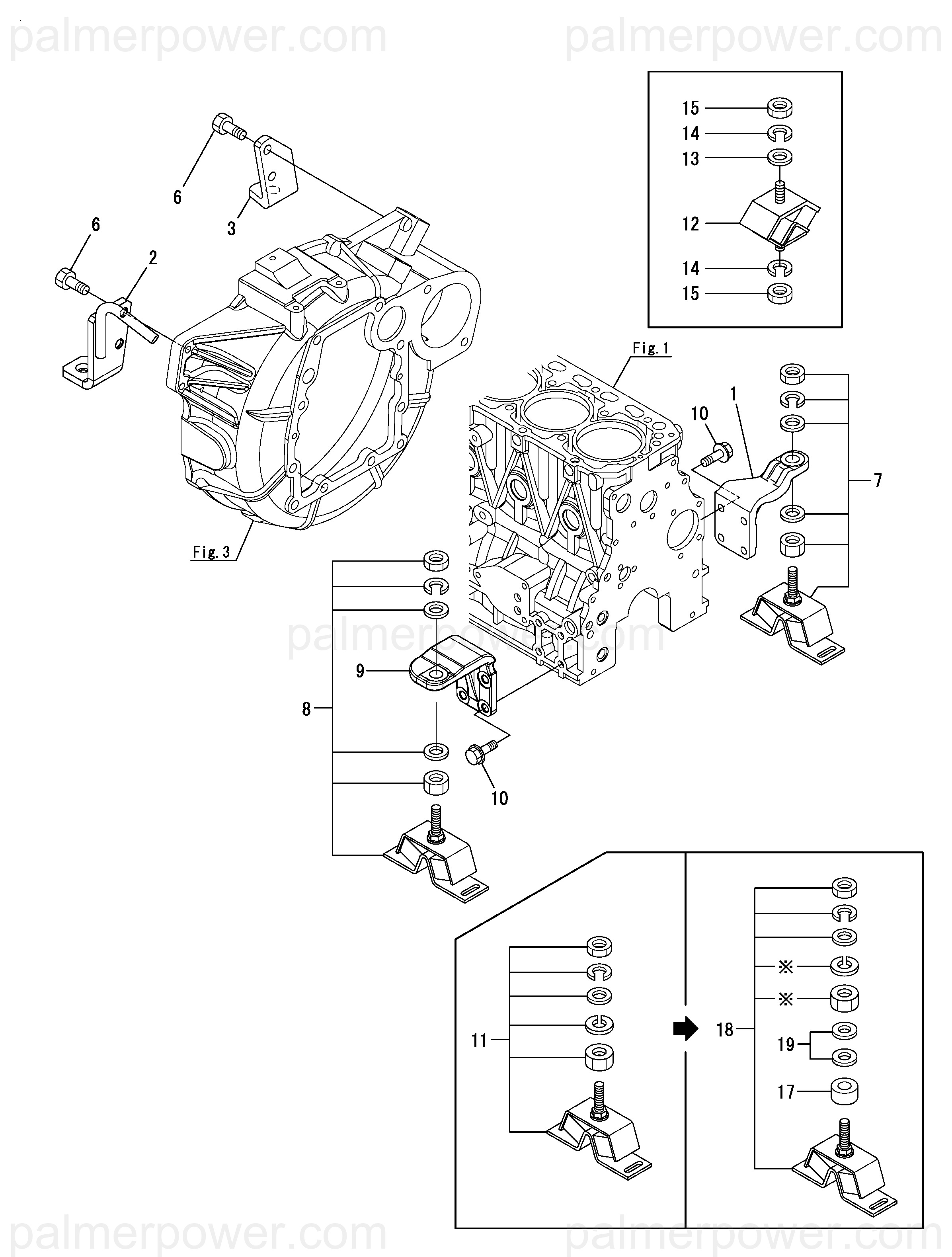 palmerpower.com palmerpower.com

15
14
13
12
14
15

6
3
6
2

Fig. 1
1
10
7

Fig. 3

palmerpower.com

9
8
10

11

18
※
※
19
17

palmerpower.com palmerpower.com