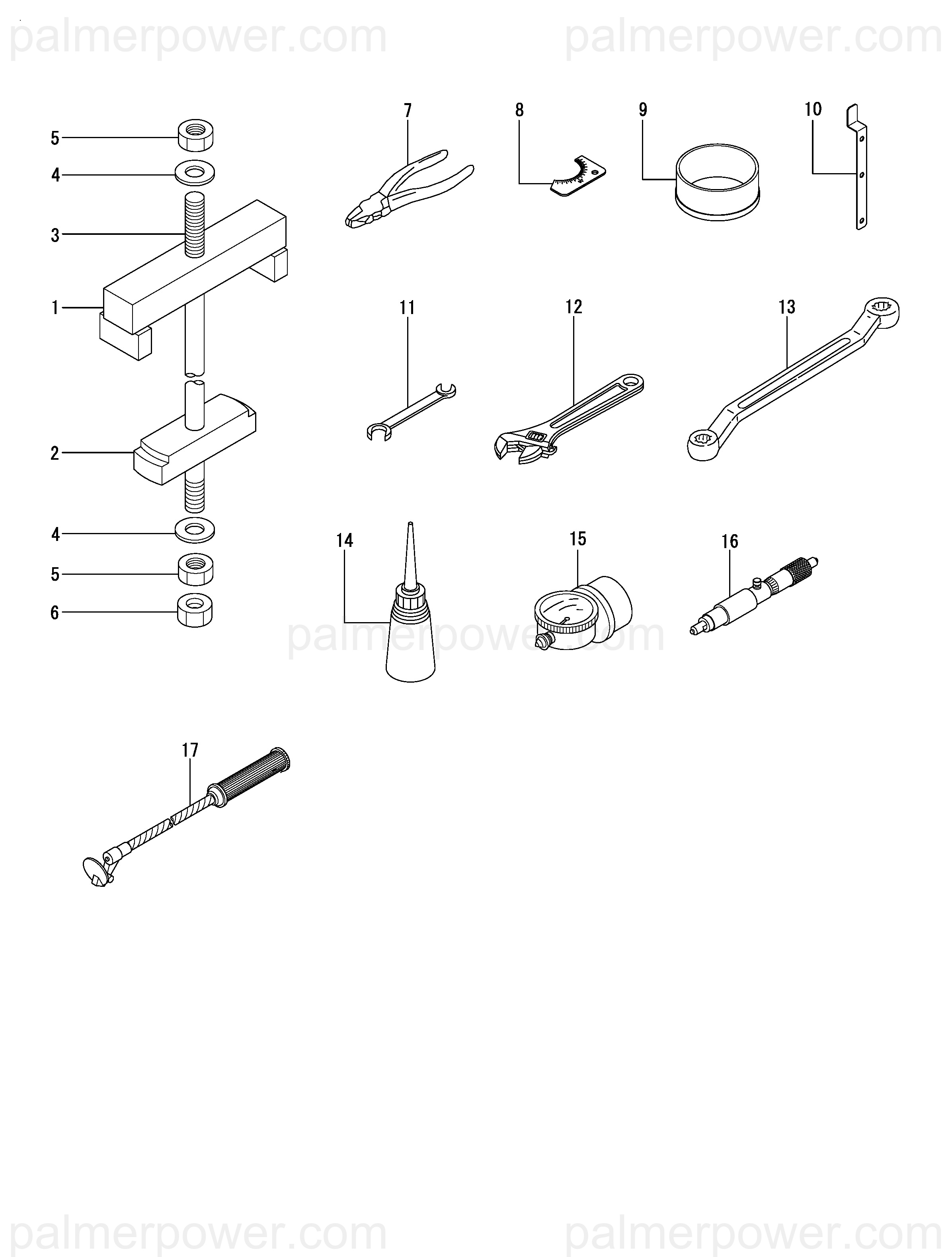 palmerpower.com palmerpower.com

5
4
3
1
2
4
5
6

7
8
9
10

11
12
13

14
15
16

palmerpower.com

17

palmerpower.com palmerpower.com