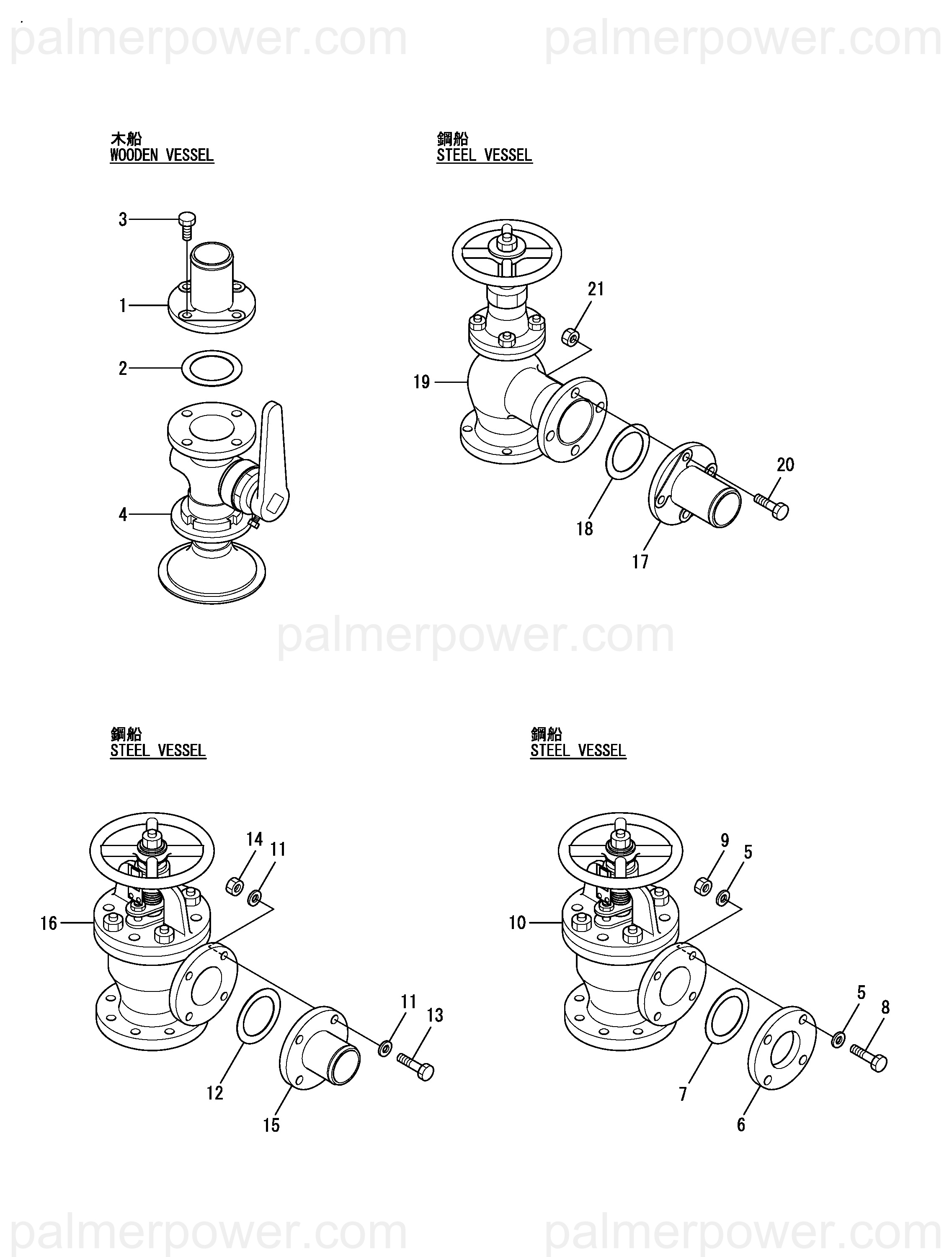 palmerpower.com palmerpower.com

木船
WOODEN VESSEL

3
1
2
4

鋼船
STEEL VESSEL

21
19
20
18
17

palmerpower.com

鋼船
STEEL VESSEL

14 11
16
11
13
12
15

鋼船
STEEL VESSEL

9 5
10
5
8
7
6

palmerpower.com palmerpower.com