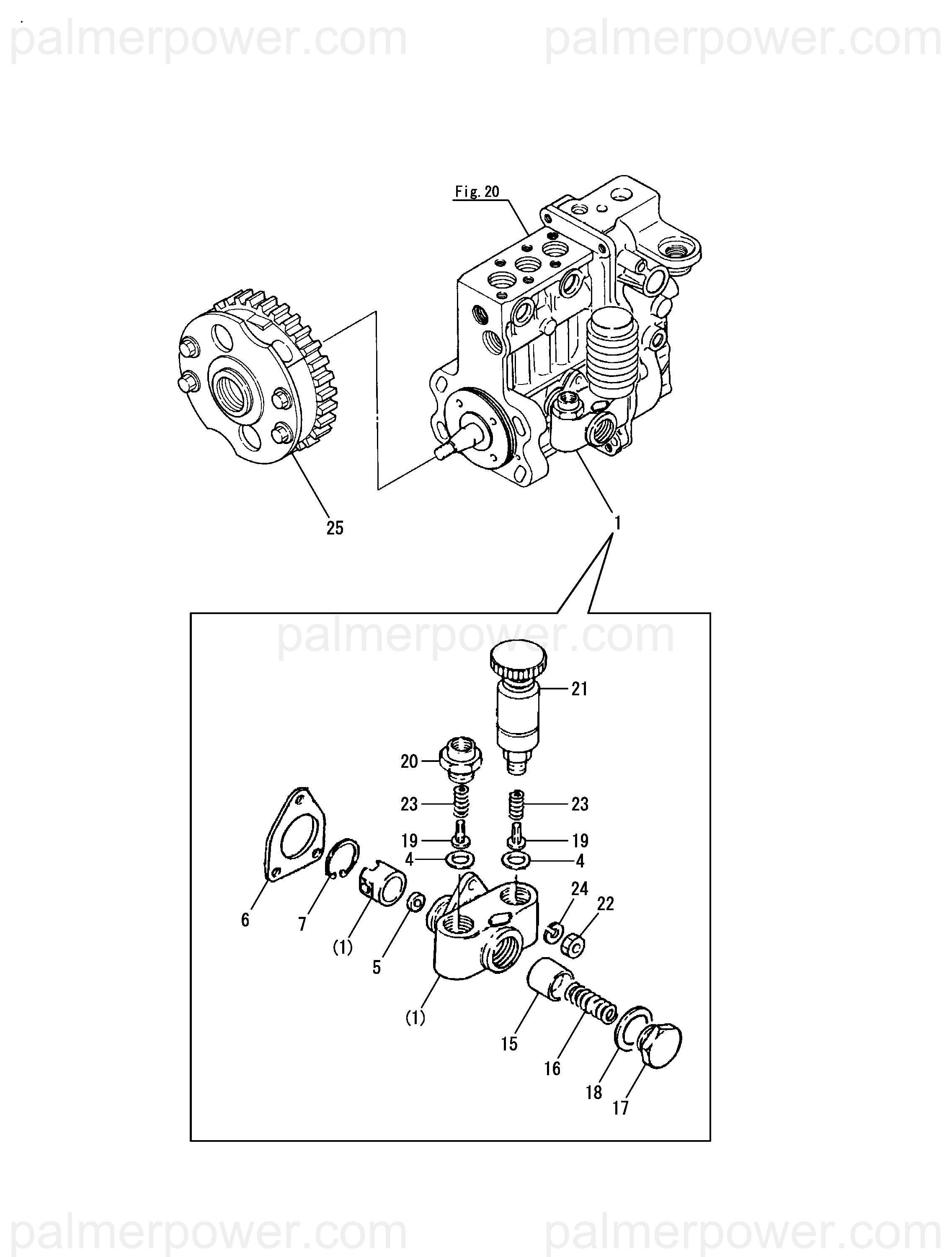 palmerpower.com palmerpower.com

Fig. 20

25

1

palmerpower.com

21

20

23

23

19

19

4

4

24

22

6

7

(1)

5

(1)

15

16

18

17

palmerpower.com palmerpower.com