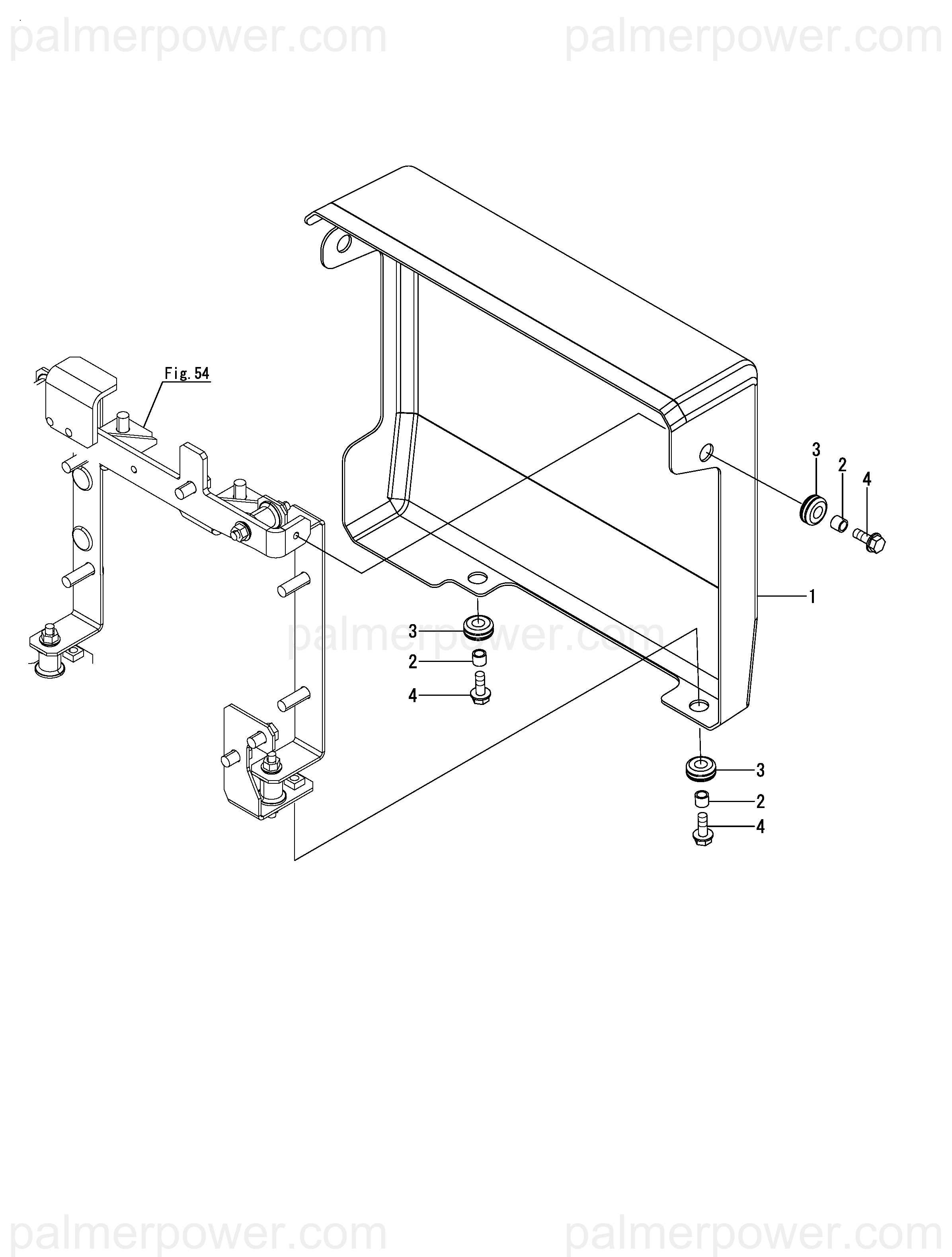 palmerpower.com palmerpower.com

Fig. 54

3
2
4

1

3
2
4

palmerpower.com

3
2
4

palmerpower.com palmerpower.com