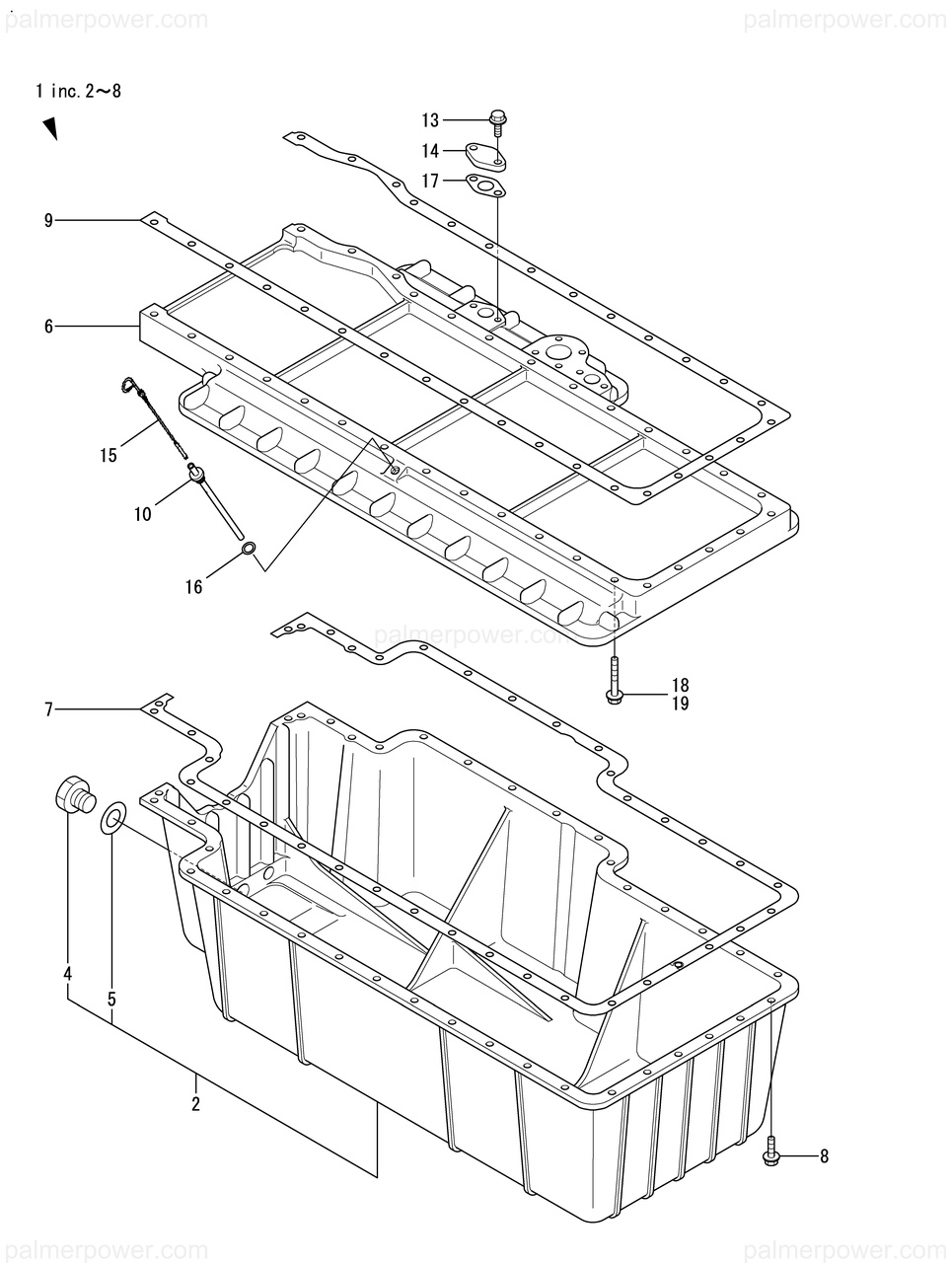 palmerpower.com

palmerpower.com

1 inc. 2~8

13

14

17

9

6

15

10

16

palmerpower.com

18

19

7

4

5

2

8

palmerpower.com

palmerpower.com