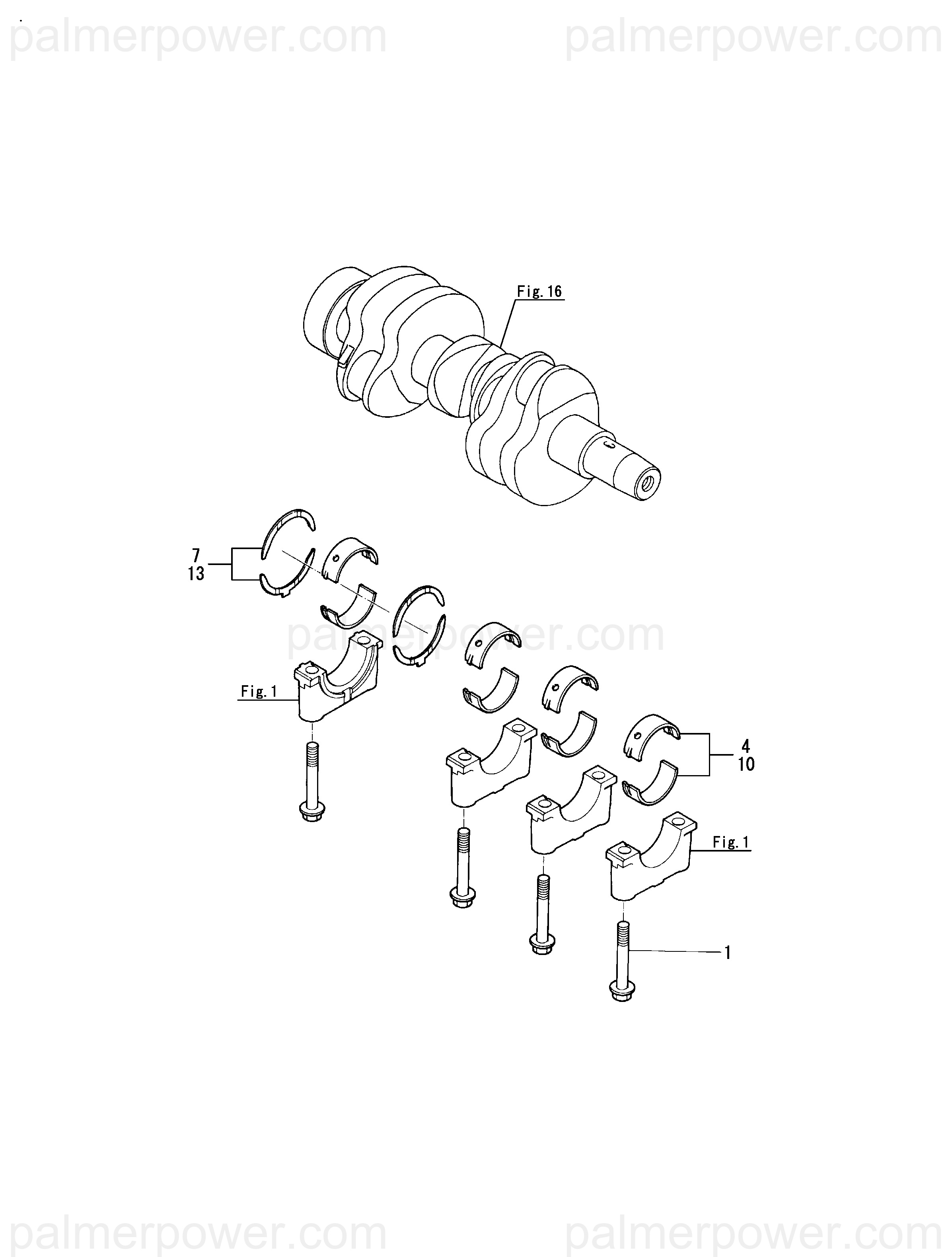 palmerpower.com palmerpower.com

Fig. 16

7
13

palmerpower.com

Fig. 1

4
10

Fig. 1

1

palmerpower.com palmerpower.com