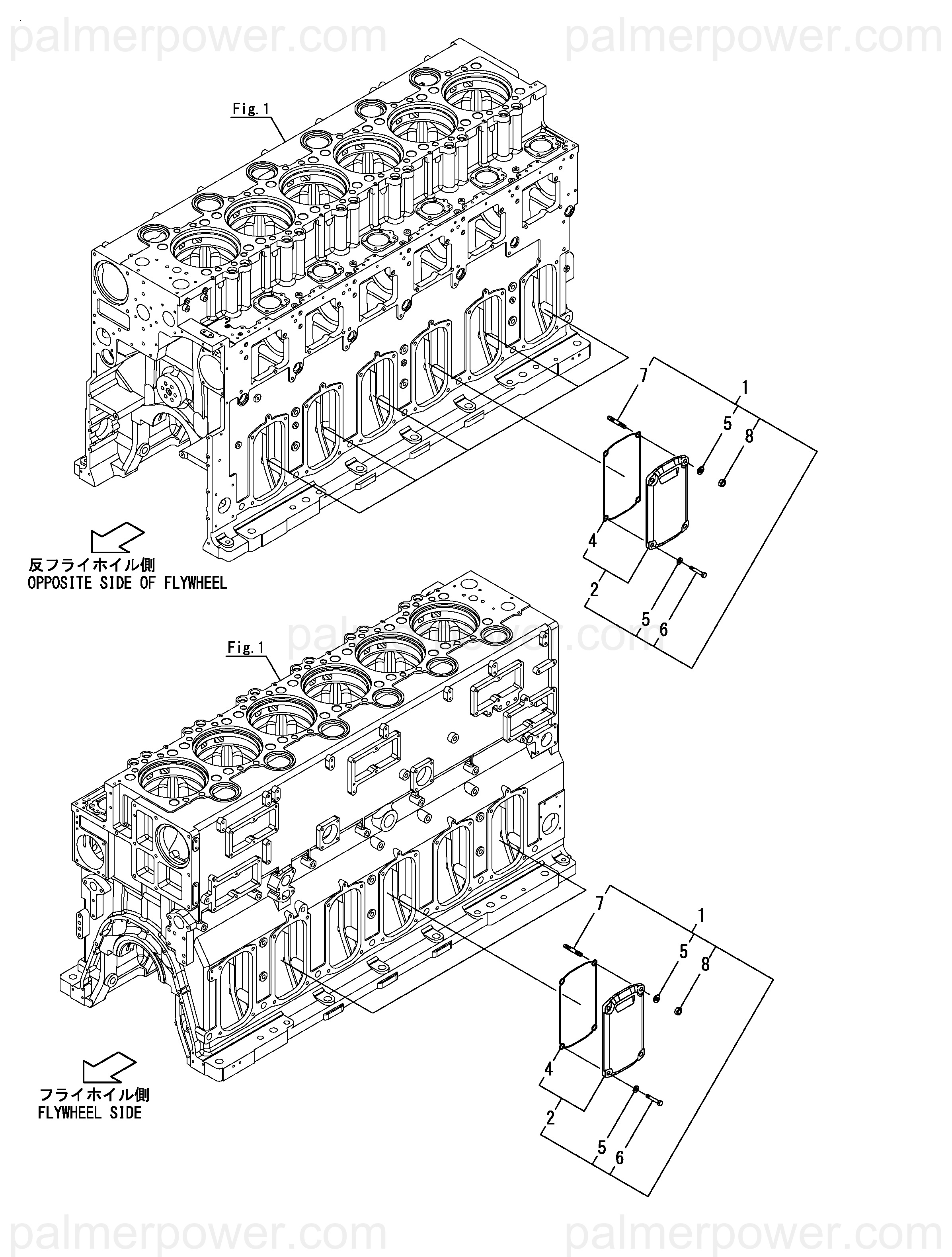 palmerpower.com palmerpower.com

Fig.1

7
1
5
8

4
2
5 6

反フライホイル側
OPPOSITE SIDE OF FLYWHEEL

palmerpower.com

Fig.1

7
1
5
8

4
2
5 6

フライホイル側
FLYWHEEL SIDE

palmerpower.com palmerpower.com