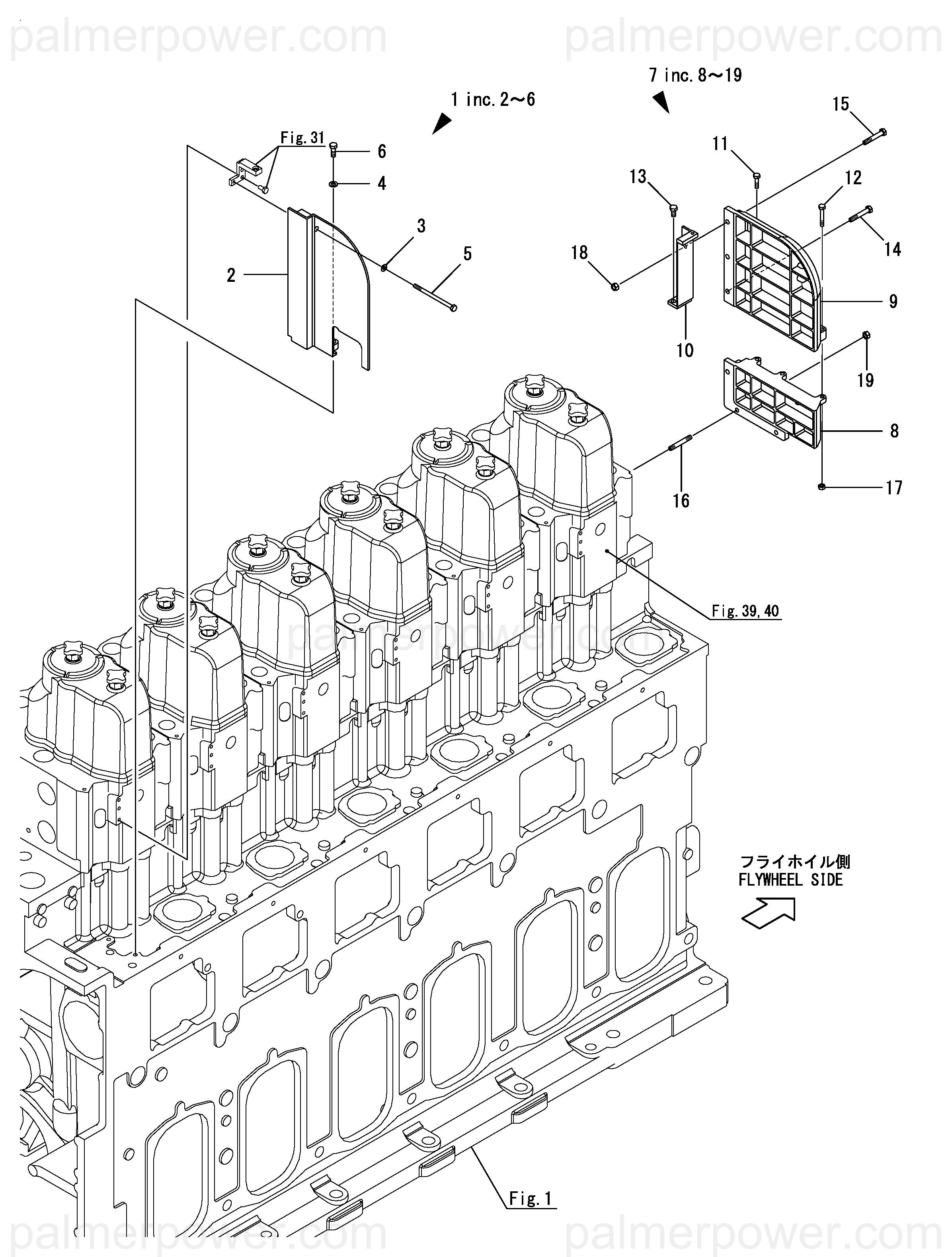 palmerpower.com palmerpower.com

7 inc. 8～19

1 inc. 2～6

Fig. 31

6
4
3
5
2

15
11
13
12
14
18
9
10
19
8
16
17

Fig. 39, 40

palmerpower.com

フライホイル側
FLYWHEEL SIDE

Fig. 1

palmerpower.com palmerpower.com