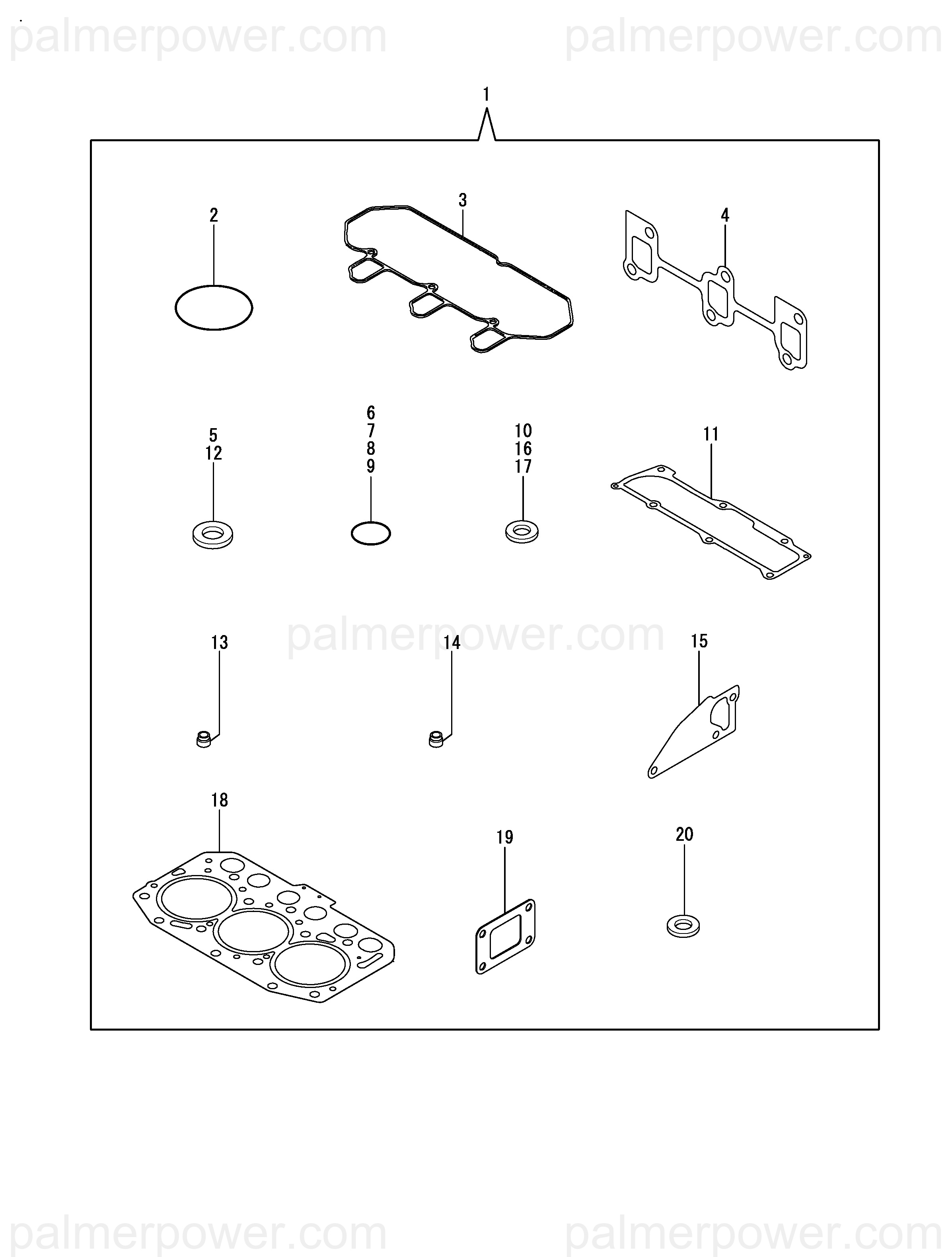 palmerpower.com palmerpower.com

1

2

3

4

5
12

6
7
8
9

10
16
17

11

palmerpower.com

13

14

15

18

19

20

palmerpower.com palmerpower.com