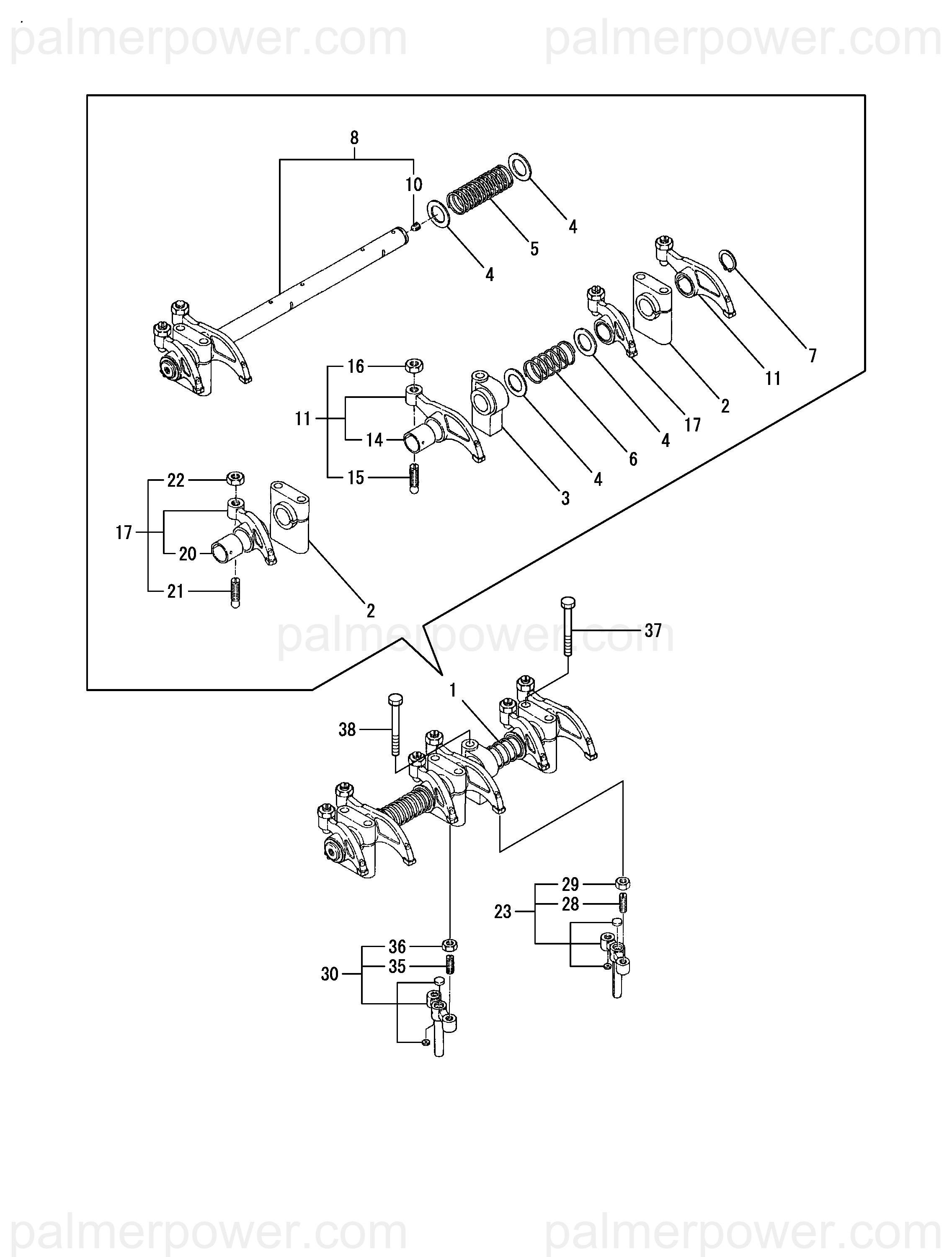 palmerpower.com palmerpower.com

8
10
4
5
4
7
11
2
17
4
6
4
3
16
11
14
15
22
17
20
21
2

palmerpower.com

37
1
38
29
23
28
36
30
35

palmerpower.com palmerpower.com