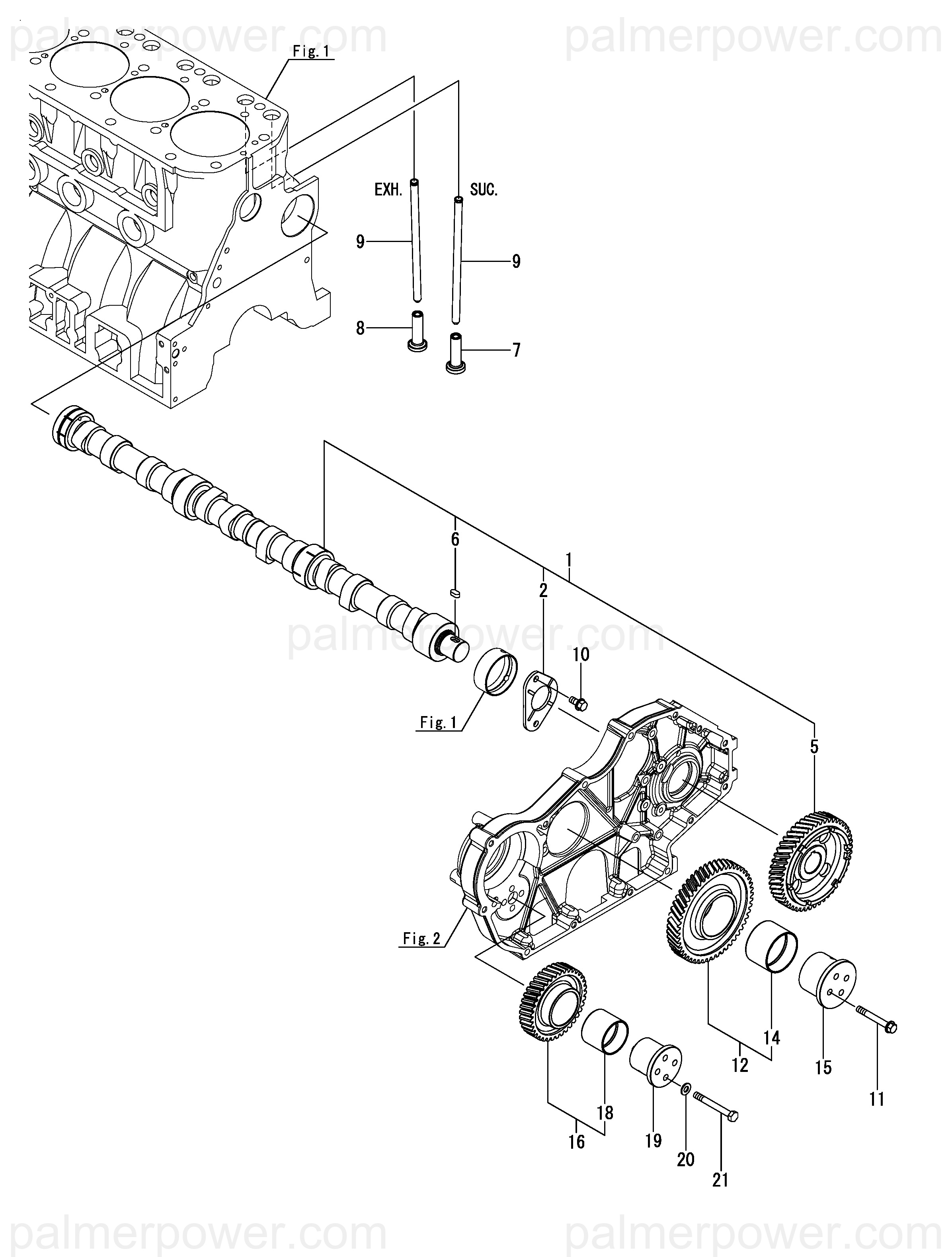 palmerpower.com palmerpower.com

Fig. 1

EXH.

SUC.

9

9

8

7

6

1

2

palmerpower.com

10

Fig. 1

5

Fig. 2

14

12

15

11

18

16

19

20

21

palmerpower.com palmerpower.com