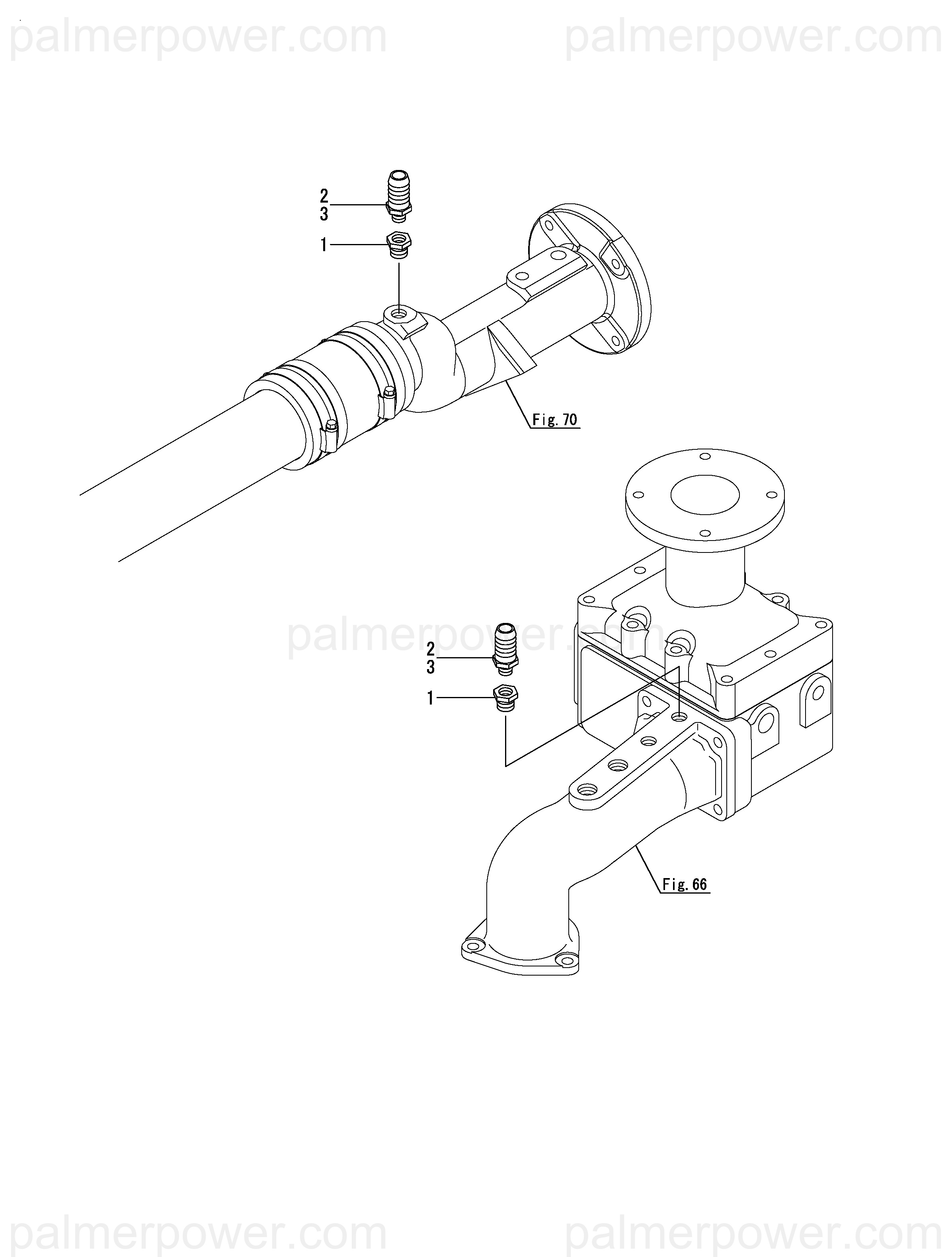 palmerpower.com palmerpower.com

2
3

1

Fig. 70

palmerpower.com

2
3

1

Fig. 66

palmerpower.com palmerpower.com