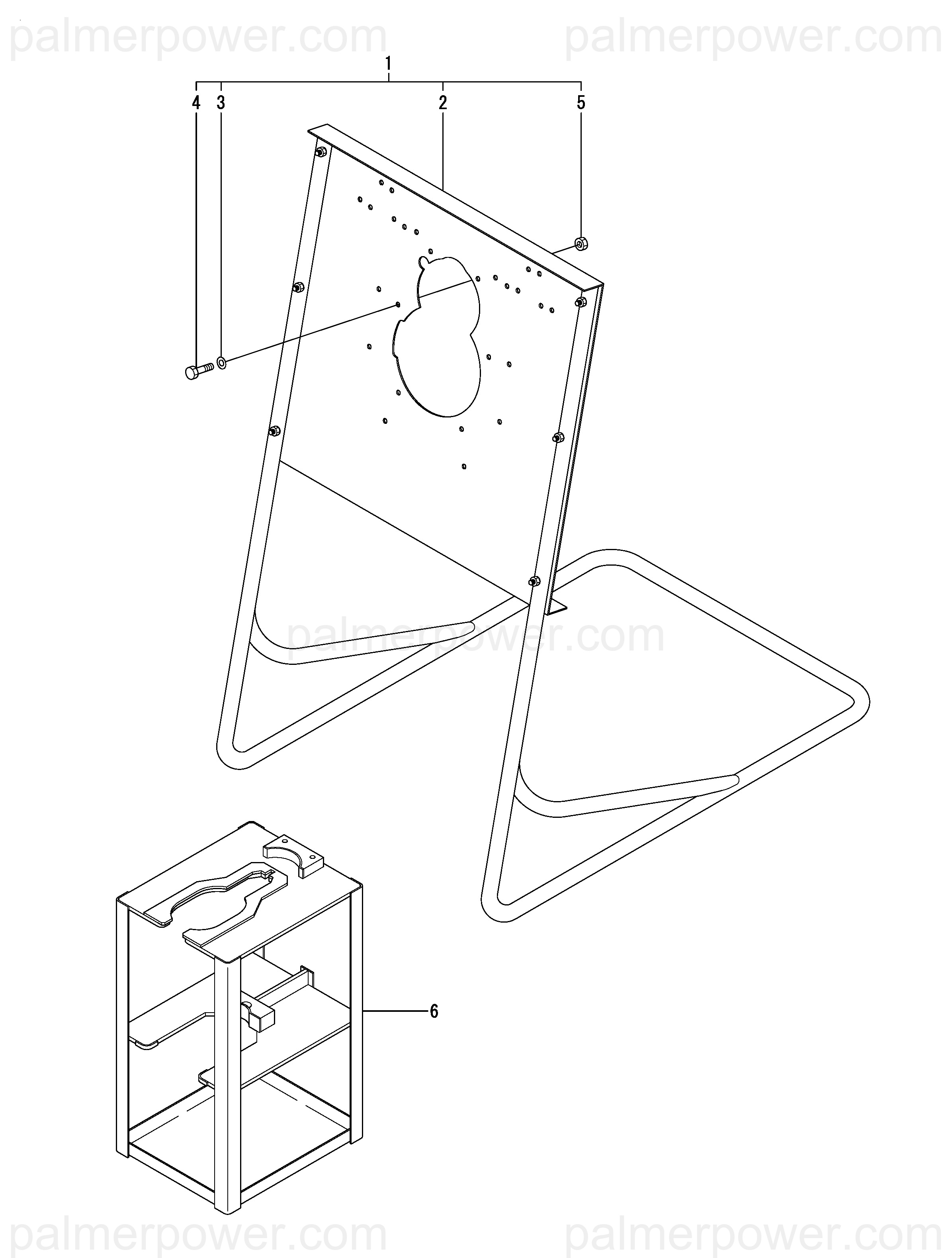 palmerpower.com palmerpower.com

1

4 3 2 5

palmerpower.com

6

palmerpower.com palmerpower.com