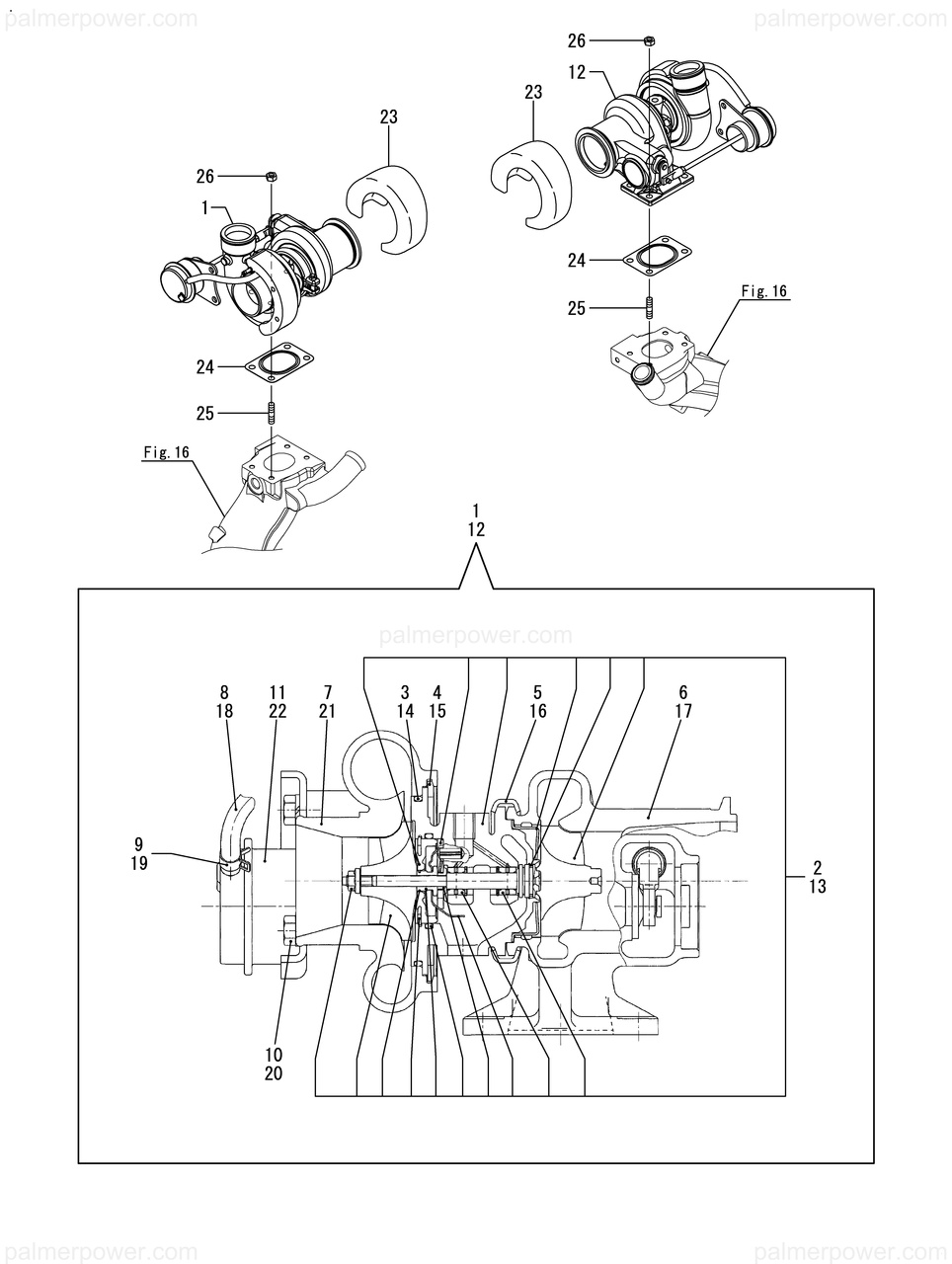 palmerpower.com
palmerpower.com

26
12
23
23
26
1
24
25
Fig. 16
24
25
Fig. 16

1
12

palmerpower.com

8
18
11
22
7
21
3
14
4
15
5
16
6
17
9
19
2
13
10
20

palmerpower.com
palmerpower.com