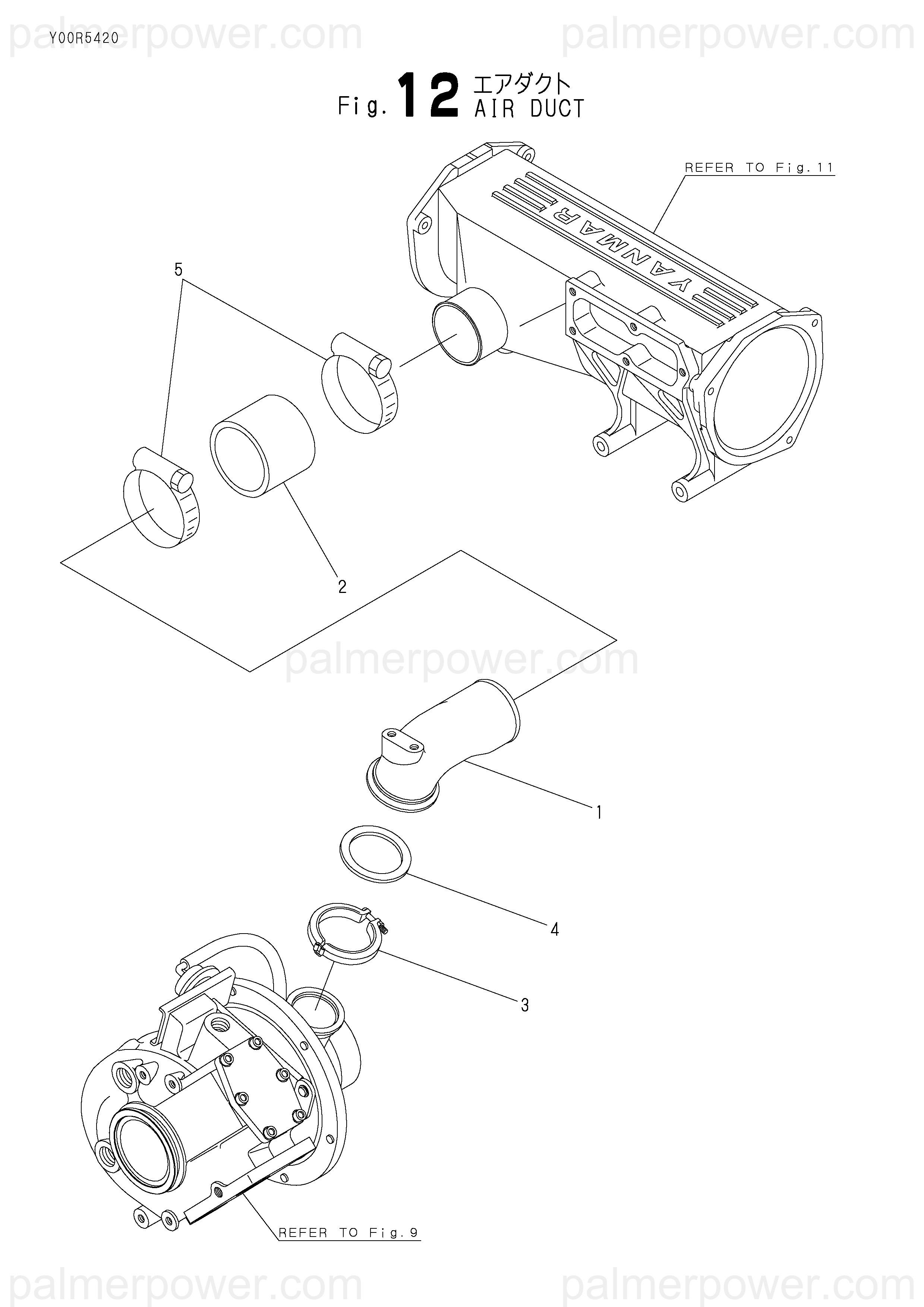 palmerpower.com palmerpower.com

Y00R5420

Fig. 12 エアダクト
AIR DUCT

REFER TO Fig.11

YANMAR

5

2

palmerpower.com

1

4

3

REFER TO Fig.9

palmerpower.com palmerpower.com