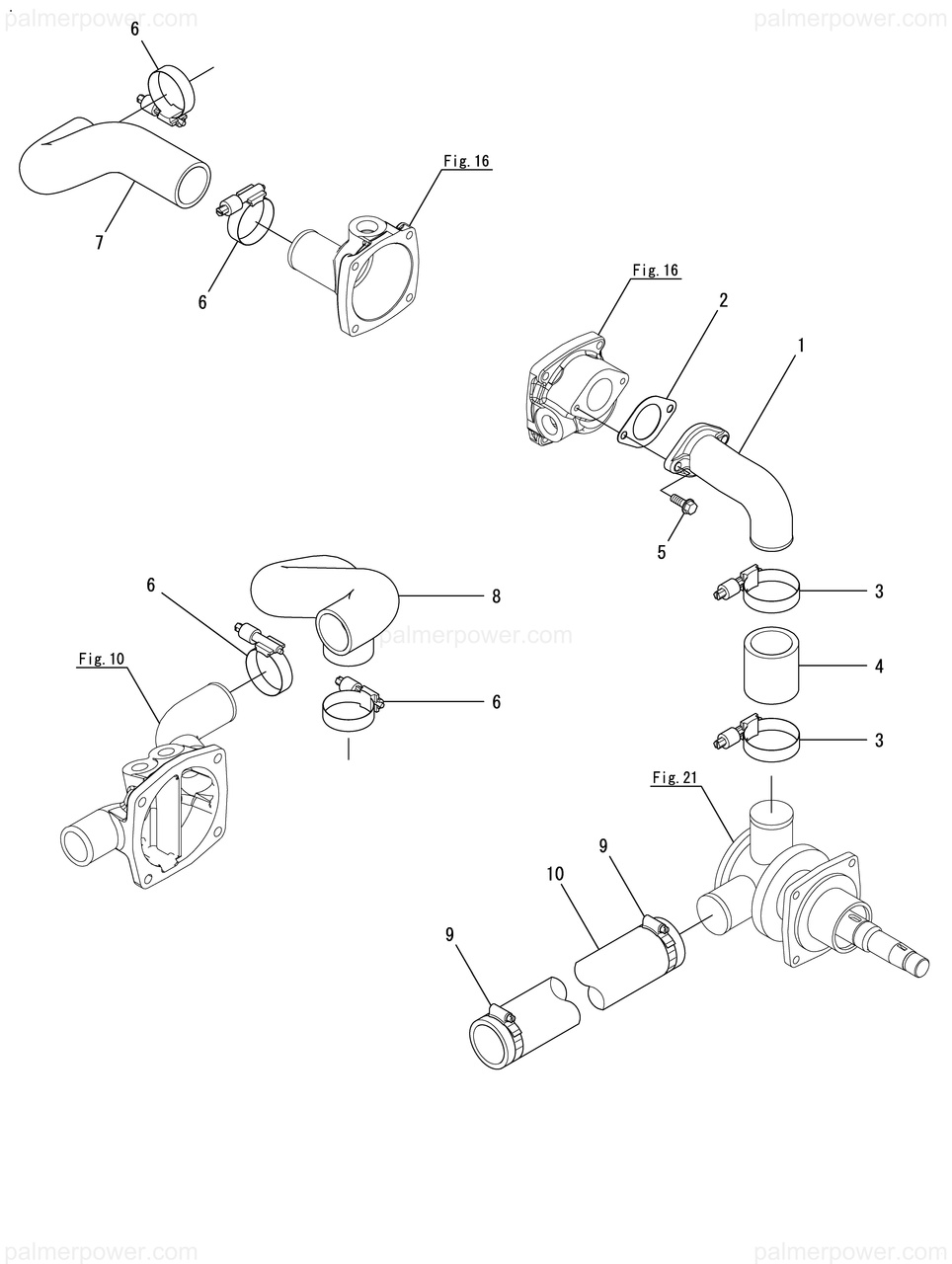 palmerpower.com

palmerpower.com

6

7

6

Fig. 16

Fig. 16

2

1

5

3

4

3

6

8

palmerpower.com

Fig. 10

6

Fig. 21

9

10

9

palmerpower.com

palmerpower.com