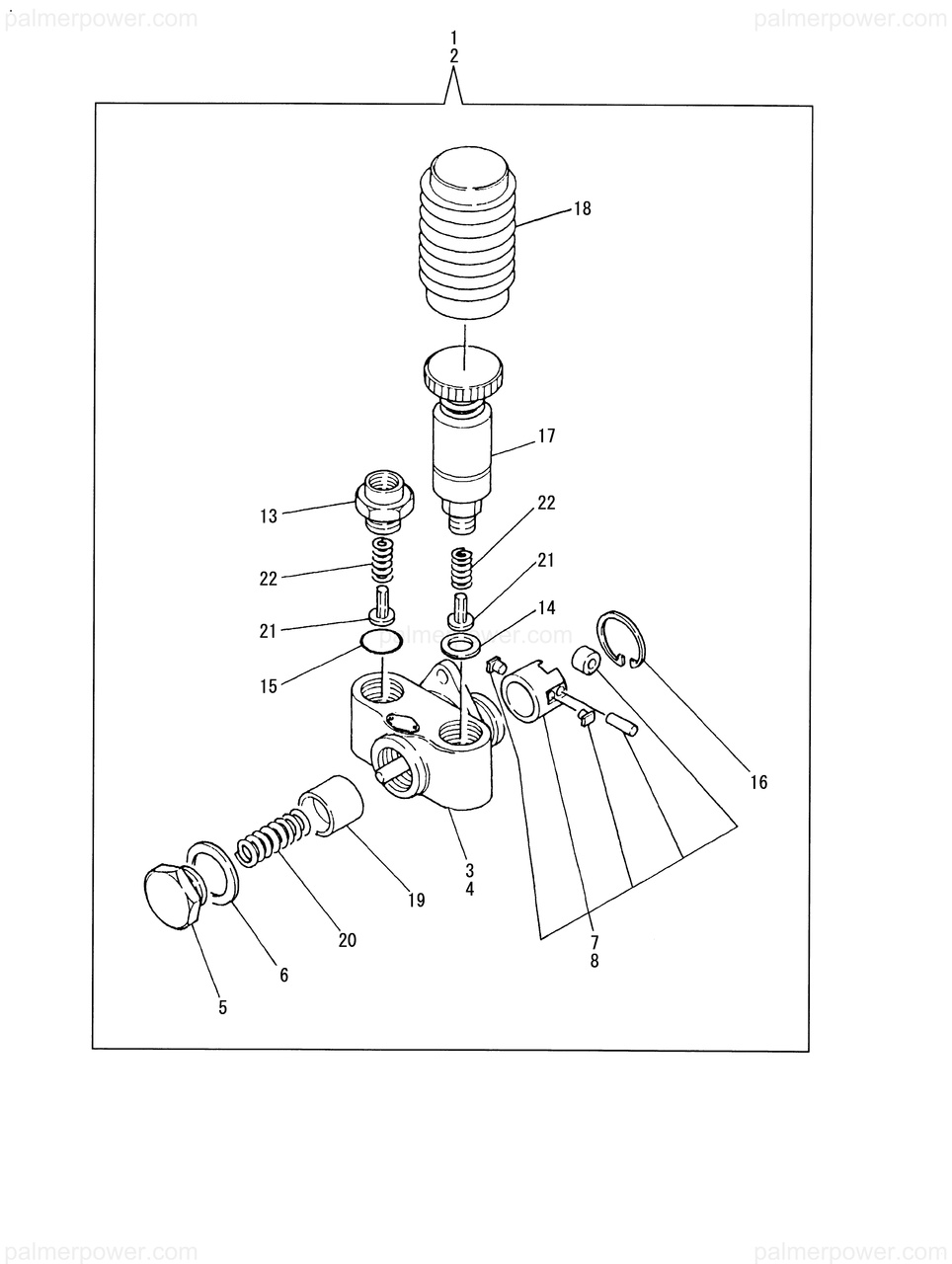 palmerpower.com palmerpower.com

1
2

18

17

13

22

22

21

21

14

15

palmerpower.com

16

3
4

19

20

6

5

7
8

palmerpower.com palmerpower.com