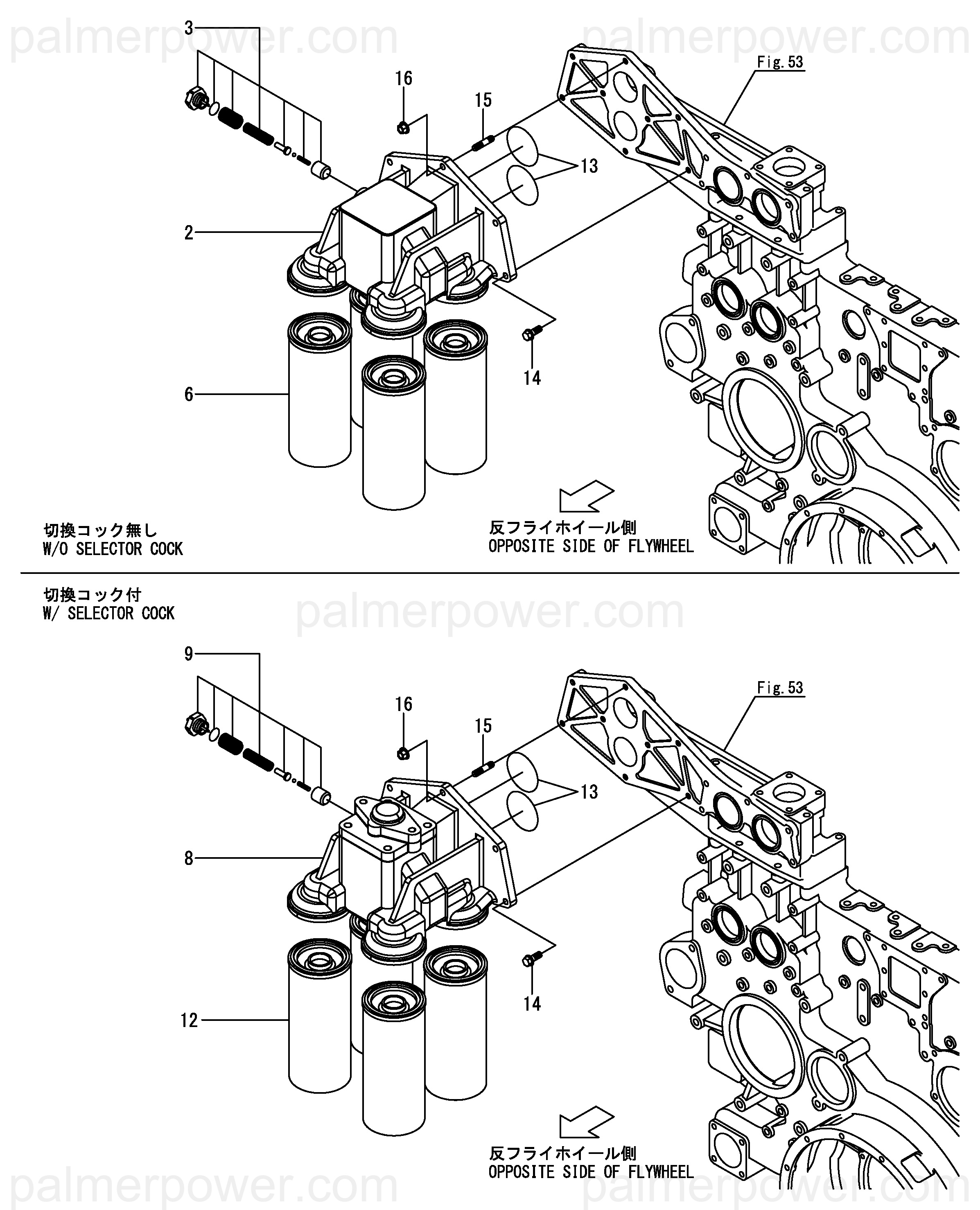 palmerpower.com palmerpower.com

3

16

15

Fig.53

13

2

14

6

切換コック無し
W/O SELECTOR COCK

反フライホイール側
OPPOSITE SIDE OF FLYWHEEL

切換コック付
W/ SELECTOR COCK

palmerpower.com

9

16

15

Fig.53

13

8

14

12

反フライホイール側
OPPOSITE SIDE OF FLYWHEEL

palmerpower.com palmerpower.com