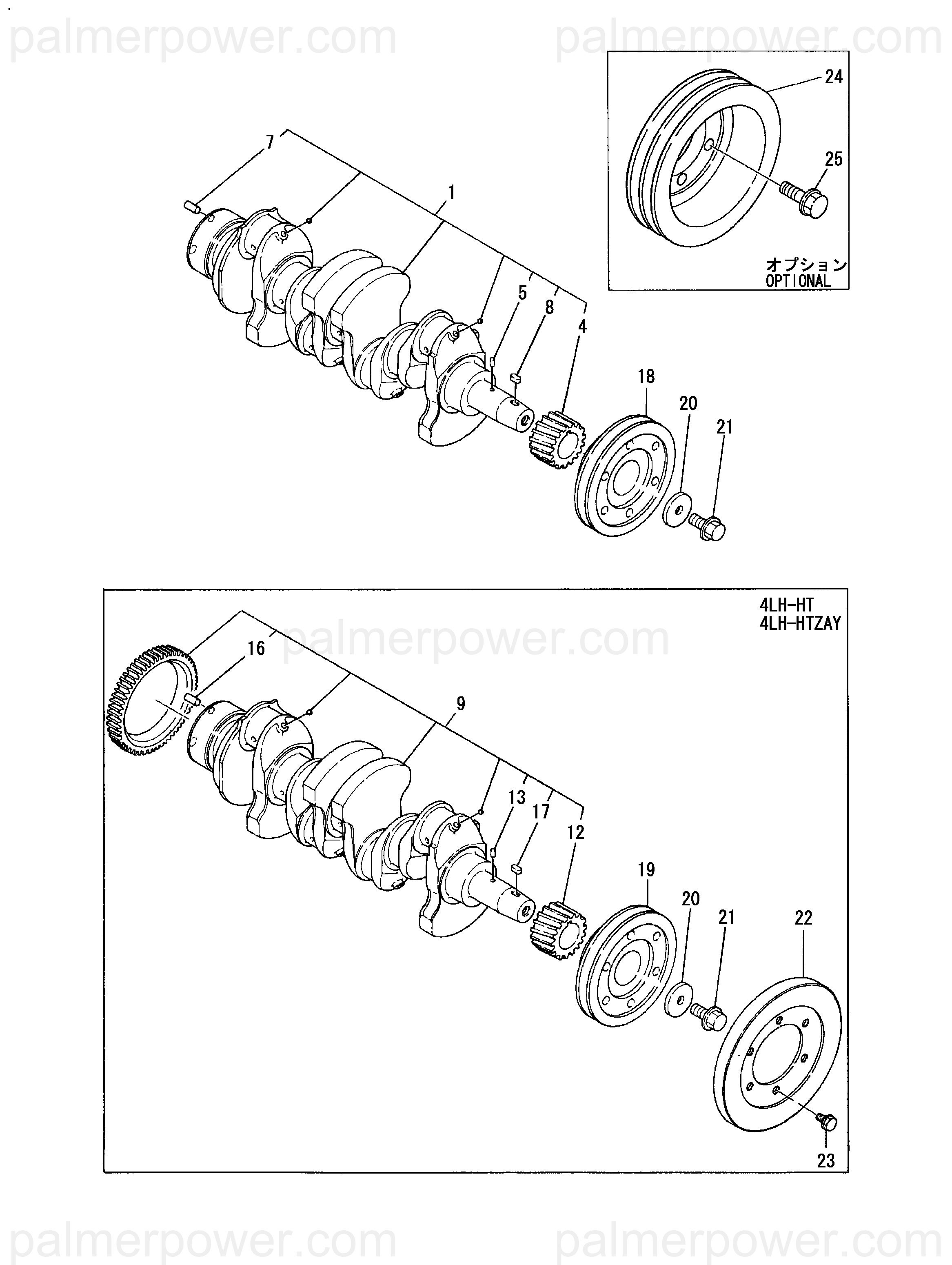 palmerpower.com palmerpower.com

24

25

オプション
OPTIONAL

7

1

5

8

4

18

20

21

4LH-HT
4LH-HTZAY

palmerpower.com

16

9

13

17

12

19

20

21

22

23

palmerpower.com palmerpower.com