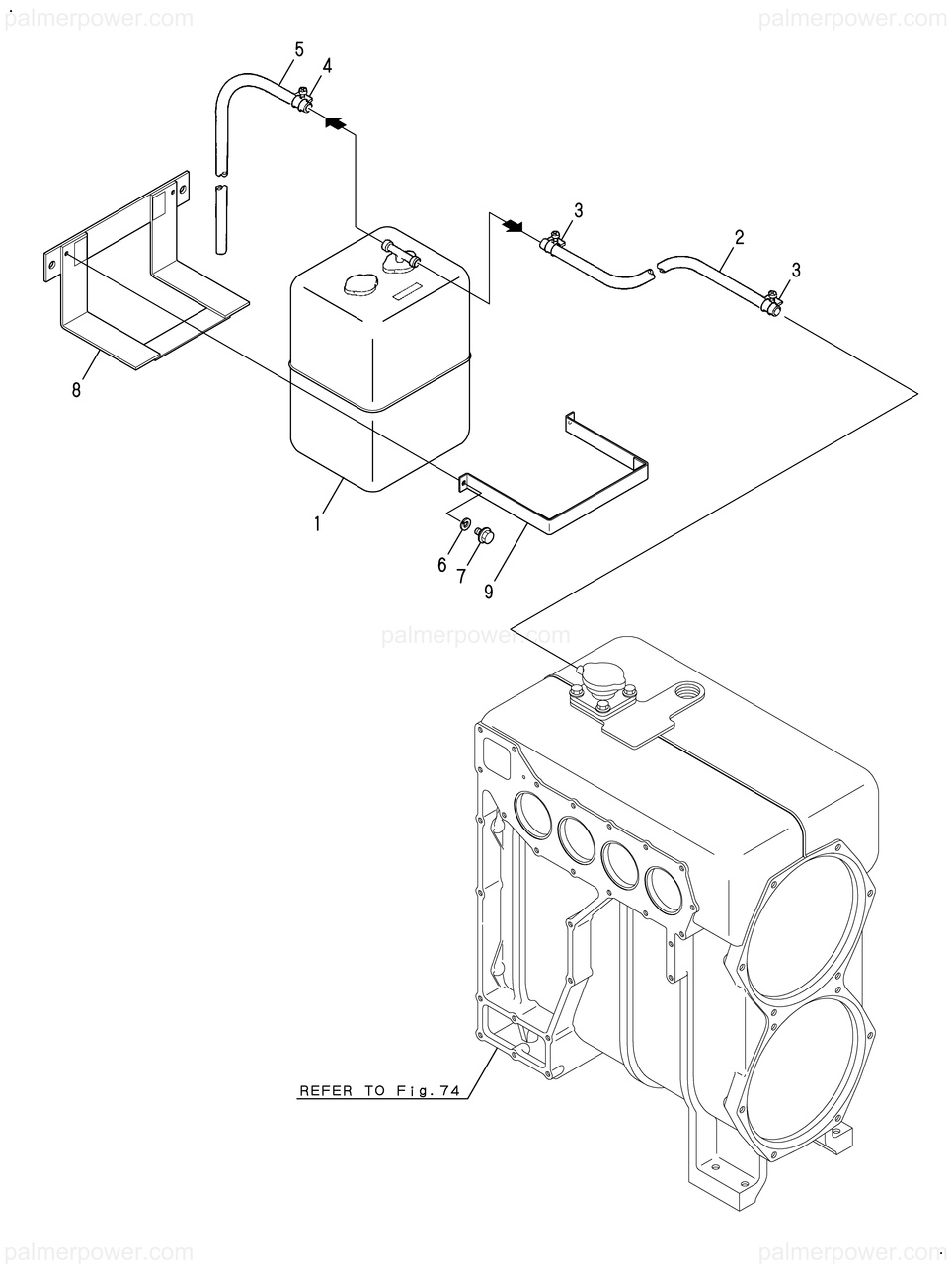 palmerpower.com palmerpower.com

5
4
3
2
3
8
1
6
7
9

palmerpower.com

REFER TO Fig.74

palmerpower.com palmerpower.com