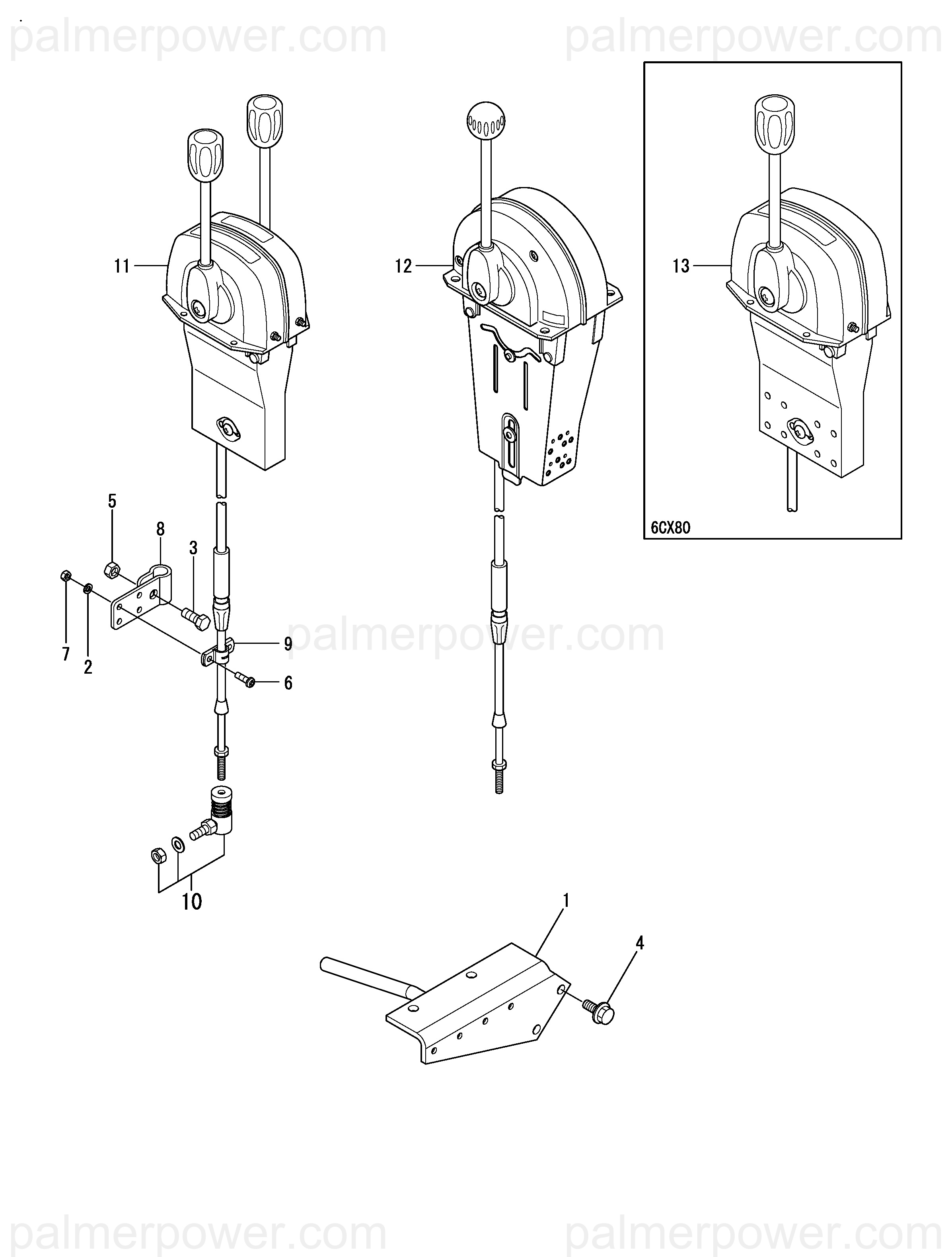 palmerpower.com palmerpower.com

11
12
13
6CX80
5
8
3
7
2
9
6
palmerpower.com
10
1
4

palmerpower.com palmerpower.com