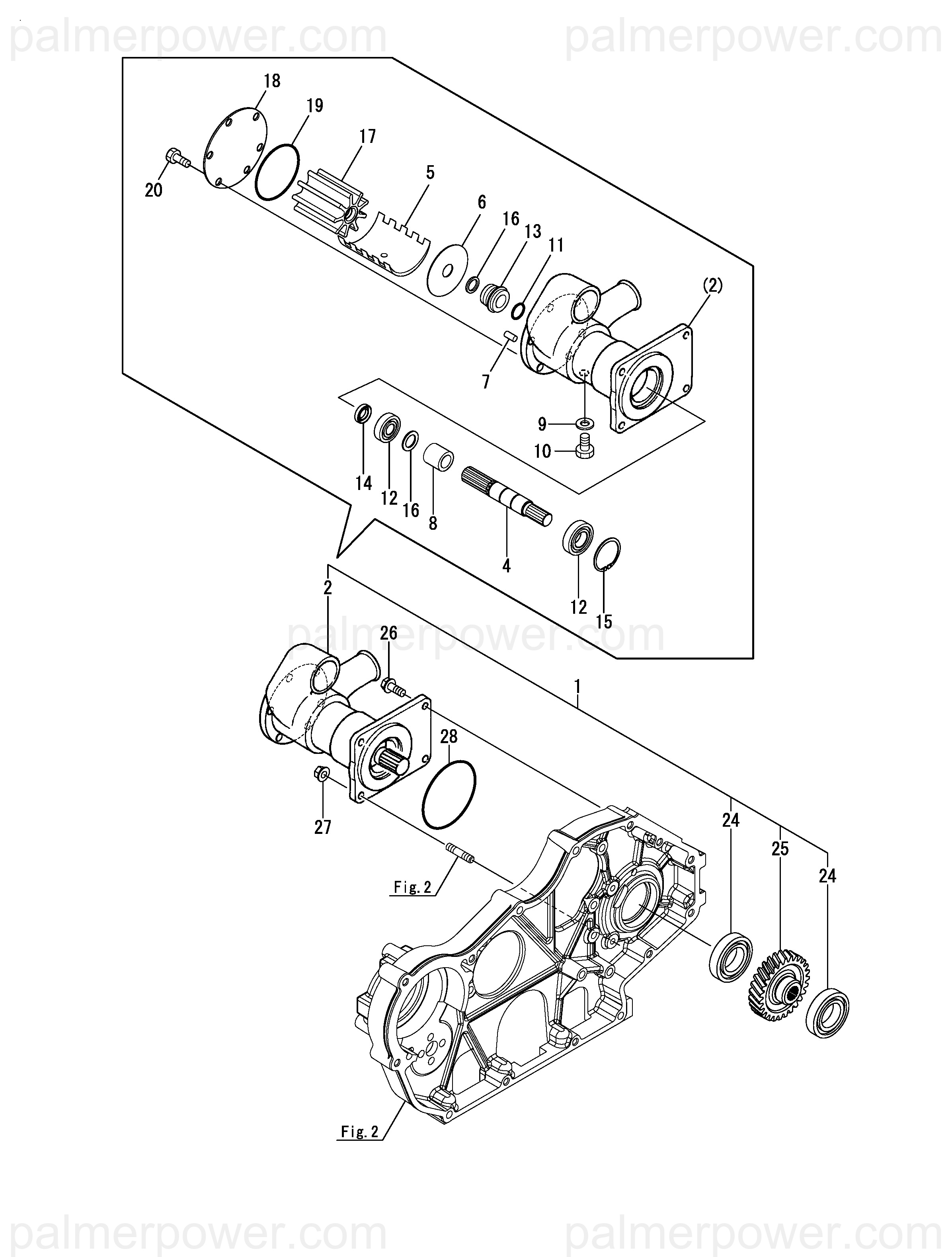 palmerpower.com palmerpower.com

18
19
17
20
5
6
16
13
11
(2)
7
9
10
14
12
16
8
4
12
15
2
26
palmerpower.com
1
28
27
Fig. 2
24
25
24
Fig. 2

palmerpower.com palmerpower.com