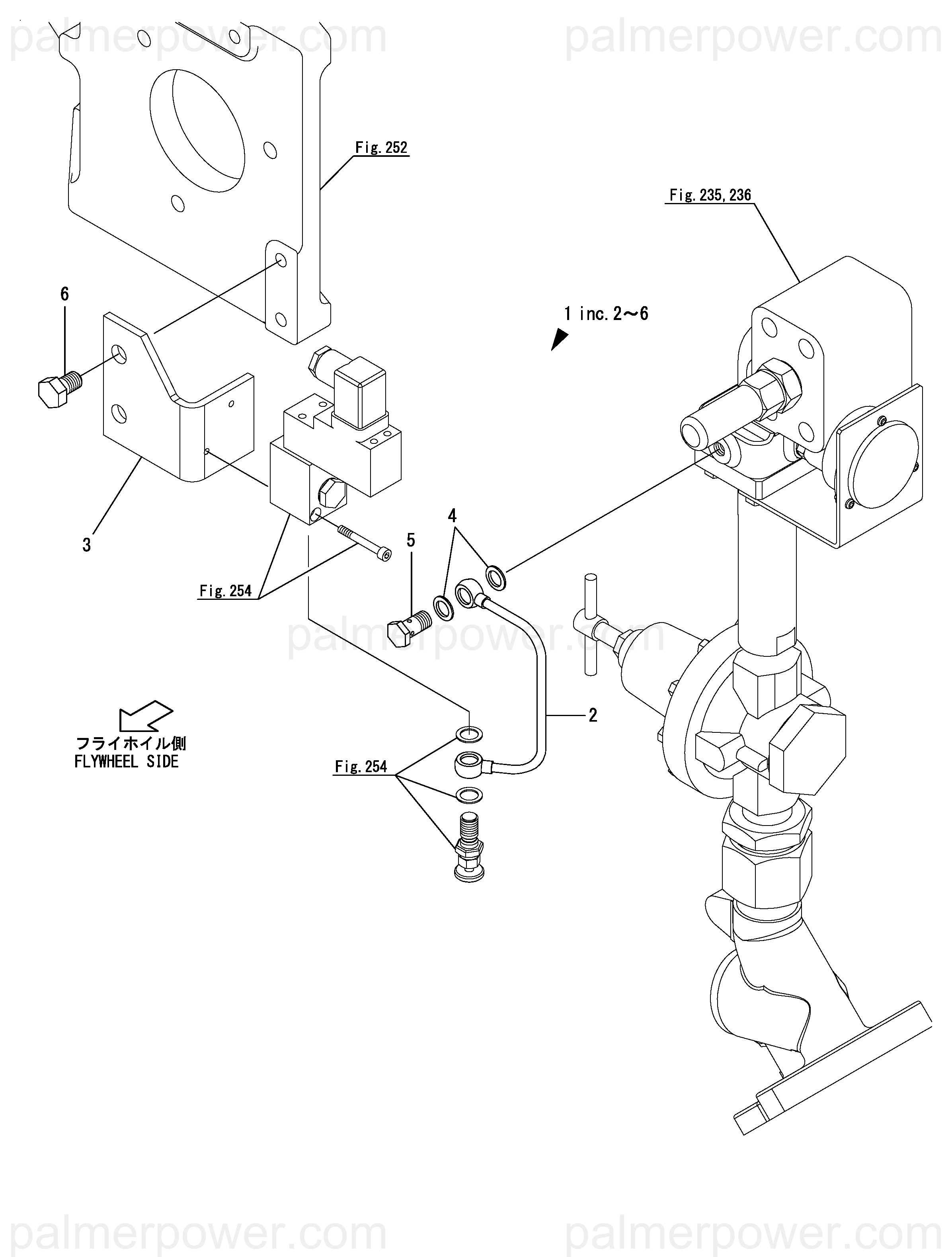 palmerpower.com
palmerpower.com

Fig. 252

Fig. 235, 236

6

1 inc. 2～6

3

4

5

Fig. 254

palmerpower.com

2

フライホイル側
FLYWHEEL SIDE

Fig. 254

palmerpower.com
palmerpower.com