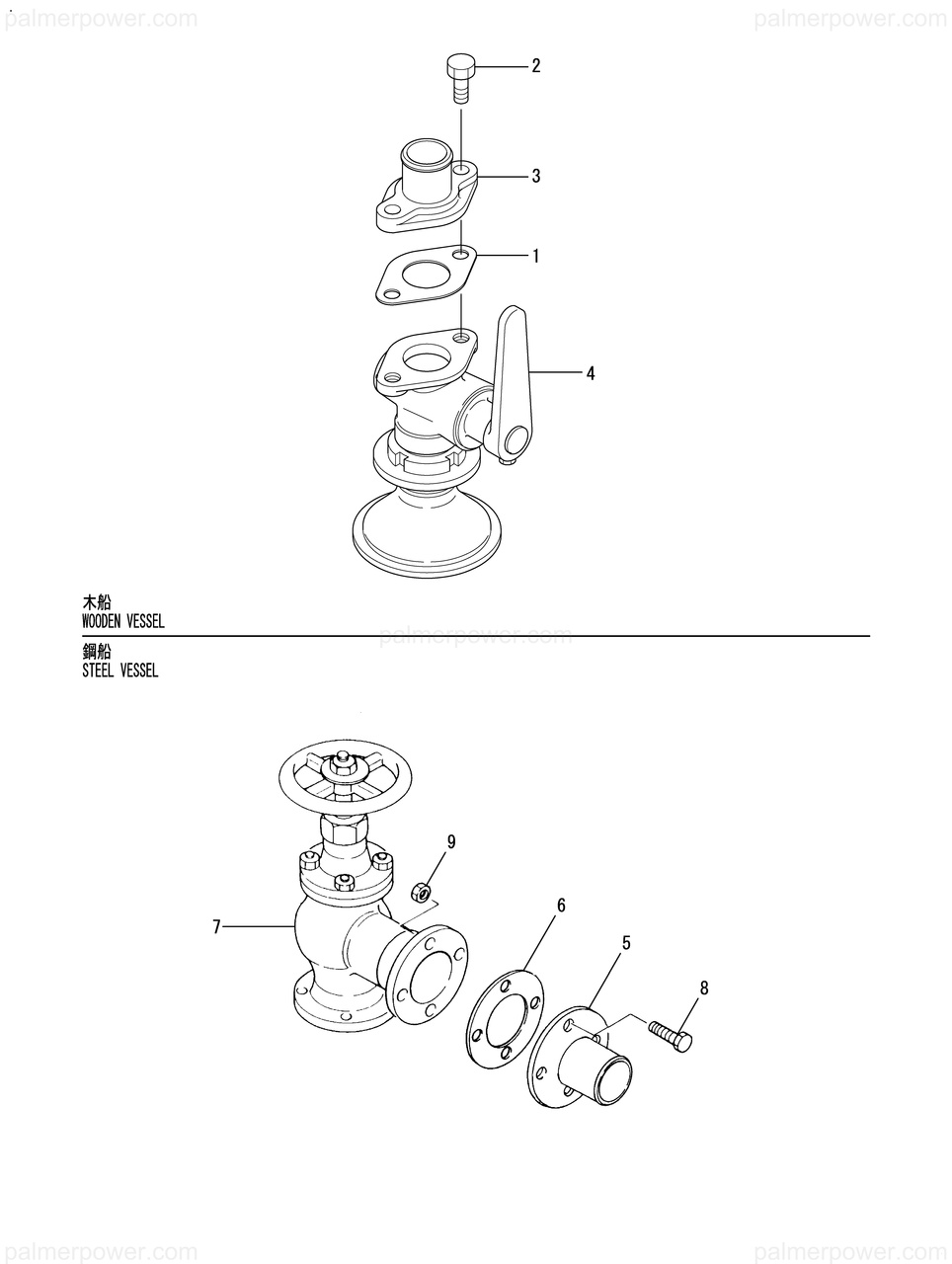 palmerpower.com palmerpower.com

2
3
1
4

木船
WOODEN VESSEL

palmerpower.com

鋼船
STEEL VESSEL

9
7
6
5
8

palmerpower.com palmerpower.com