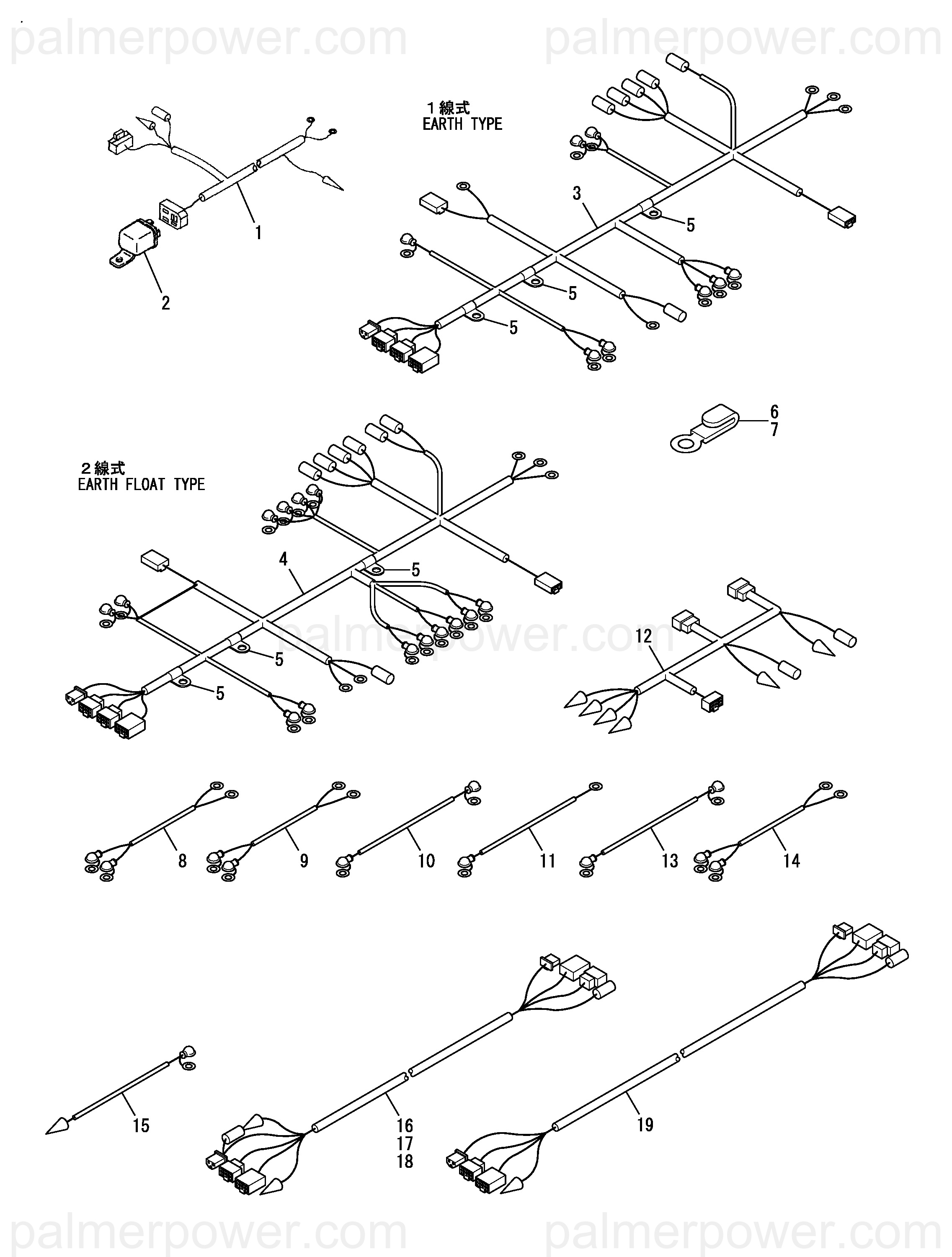 palmerpower.com palmerpower.com

１線式
EARTH TYPE

1

2

3

5

5

5

6
7

２線式
EARTH FLOAT TYPE

4

5

5

5

palmerpower.com

12

8 9 10 11 13 14

15

16
17
18

19

palmerpower.com palmerpower.com