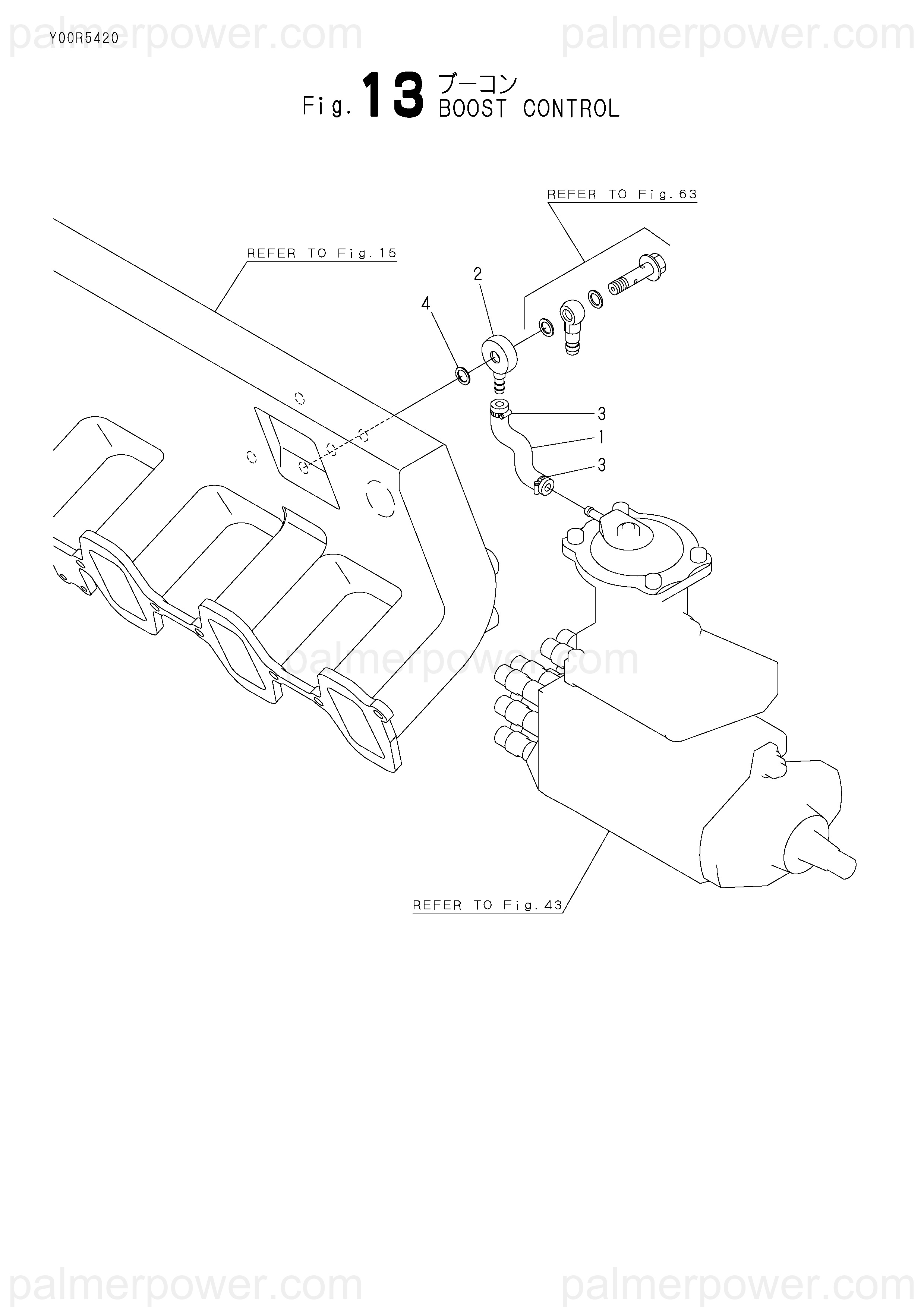 palmerpower.com palmerpower.com

Y00R5420

Fig. 13 ブーコン
BOOST CONTROL

REFER TO Fig.63

REFER TO Fig.15

2

4

3

1

3

palmerpower.com

REFER TO Fig.43

palmerpower.com palmerpower.com