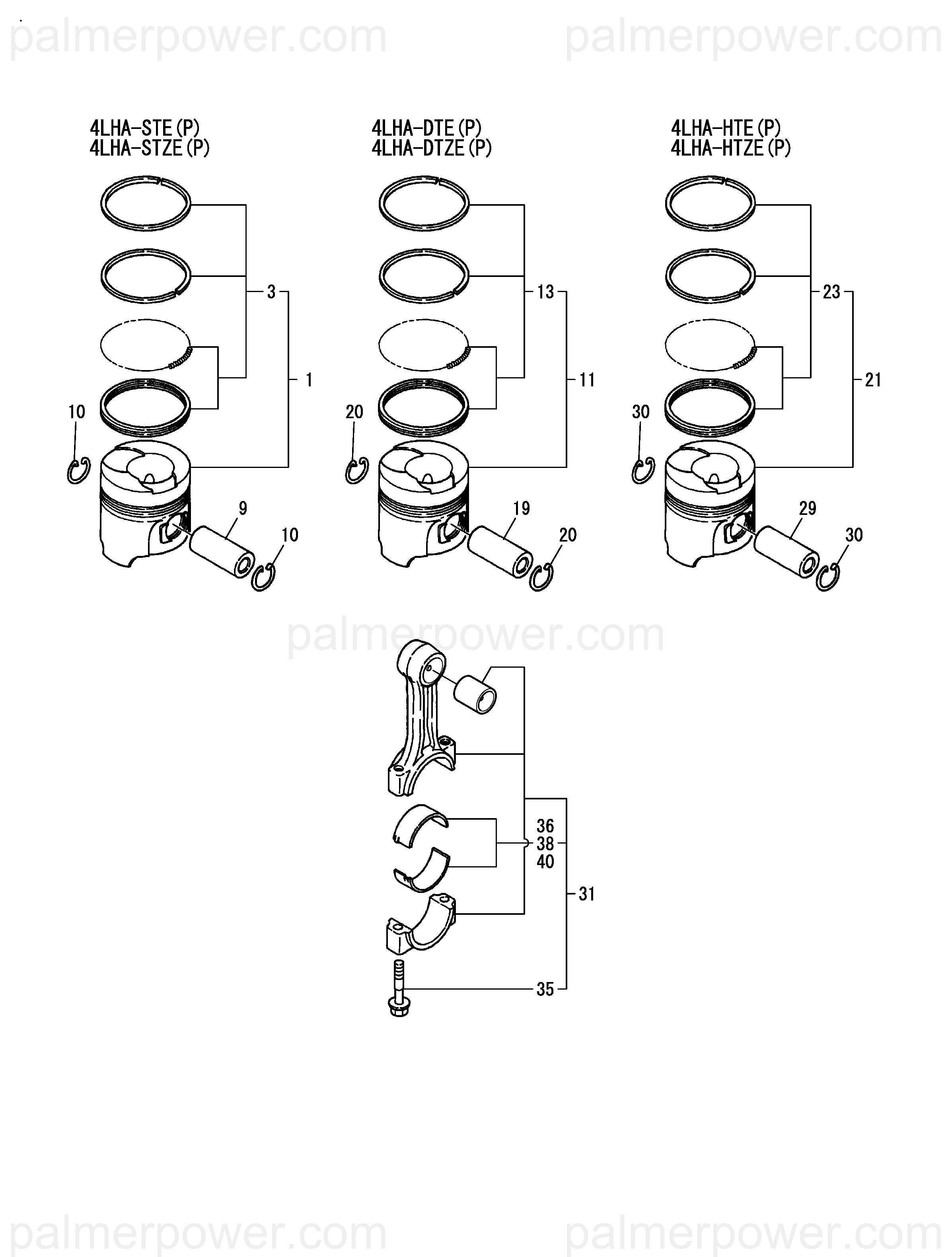 palmerpower.com palmerpower.com

4LHA-STE (P)
4LHA-STZE (P)

3
1
10
9
10

4LHA-DTE (P)
4LHA-DTZE (P)

13
11
20
19
20

4LHA-HTE (P)
4LHA-HTZE (P)

23
21
30
29
30

palmerpower.com

36
38
40
31
35

palmerpower.com palmerpower.com