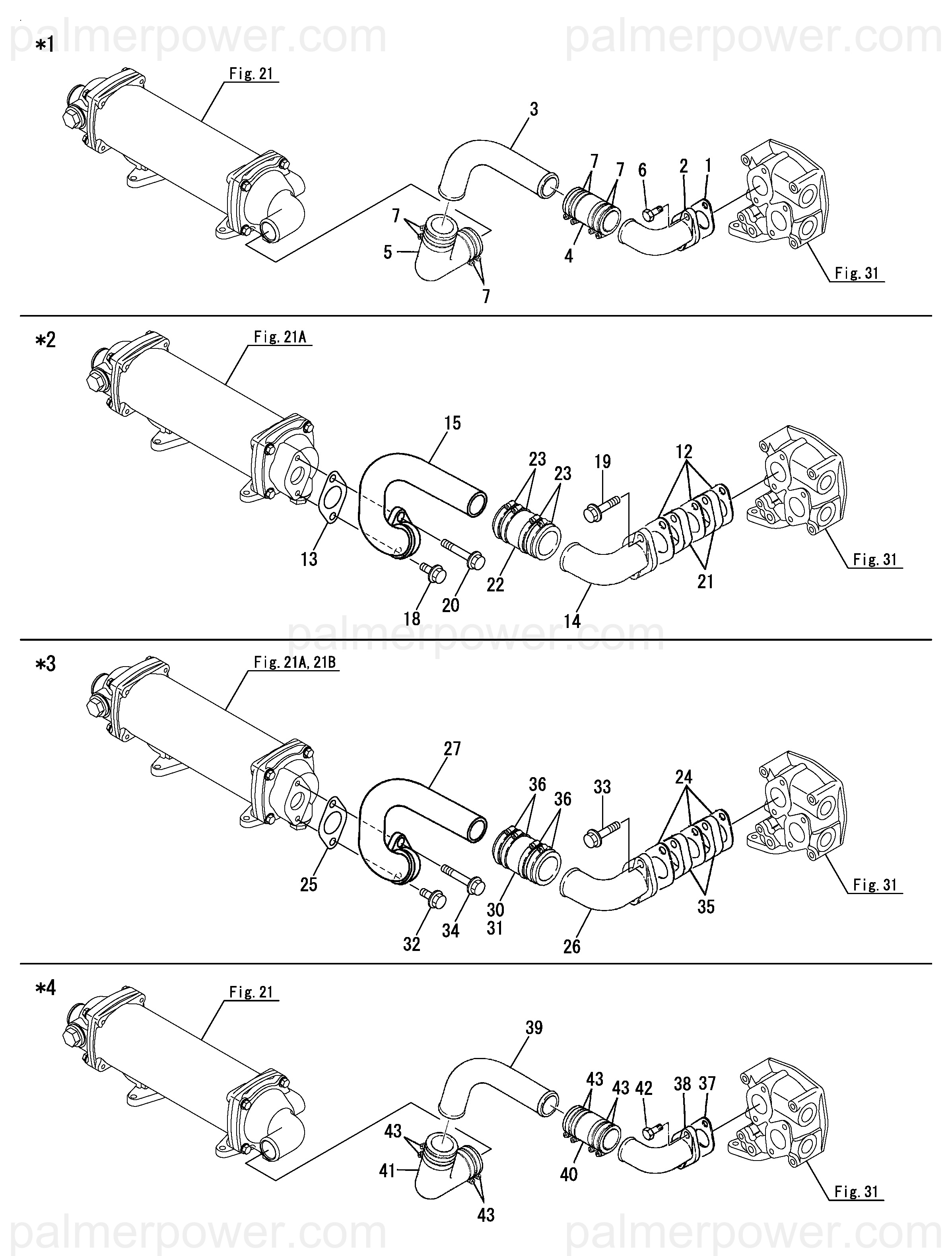 palmerpower.com palmerpower.com

*1

Fig. 21

3

7 7 6 2 1

7

5

4

7

Fig. 31

*2

Fig. 21A

15

23 23 19 12

13

22

21

20

18

14

Fig. 31

palmerpower.com

*3

Fig. 21A, 21B

27

36 36 33 24

25

30
31

35

34

32

26

Fig. 31

*4

Fig. 21

39

43 43 42 38 37

43

41

40

43

Fig. 31

palmerpower.com palmerpower.com