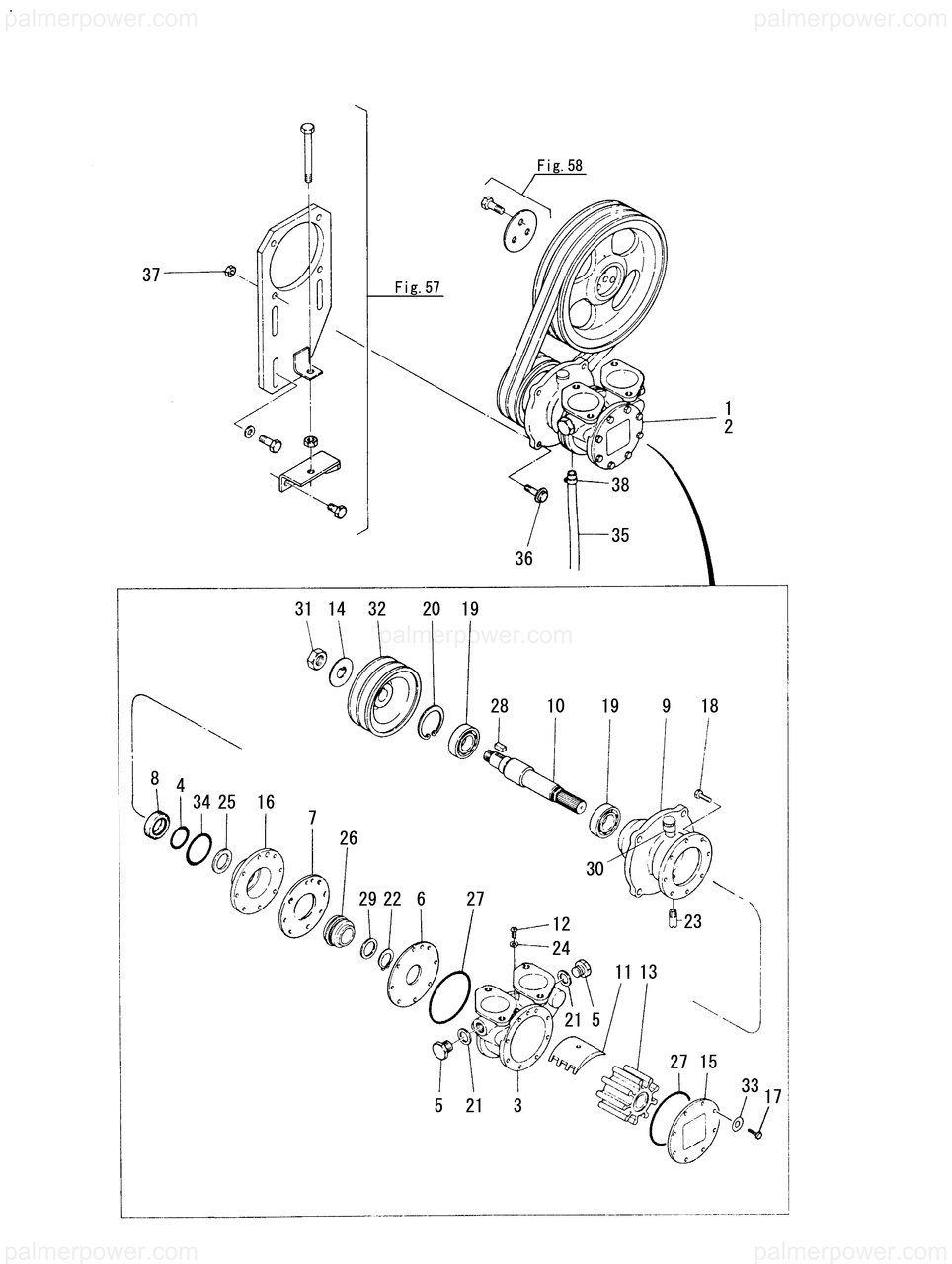 palmerpower.com palmerpower.com

Fig. 58

37

Fig. 57

1
2

38

35

36

palmerpower.com

31 14 32 20 19

28 10 19 9 18

8 4 34 25 16 7 26

30

29 22 6 27

23

12
24

21 5 11 13

5 21 3

27 15 33 17

palmerpower.com palmerpower.com