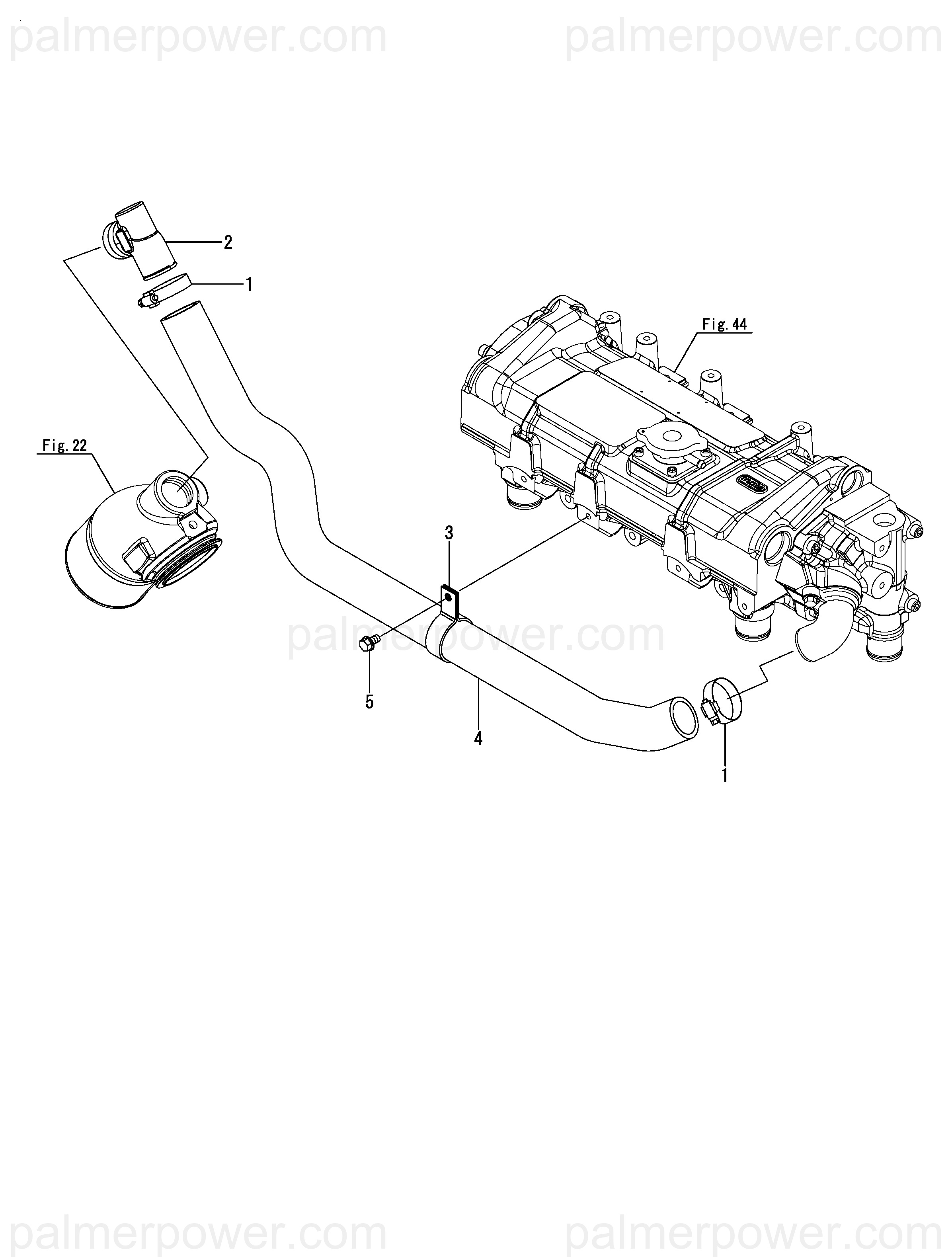 palmerpower.com palmerpower.com

2

1

Fig. 44

Fig. 22

3

palmerpower.com

5

4

1

palmerpower.com palmerpower.com