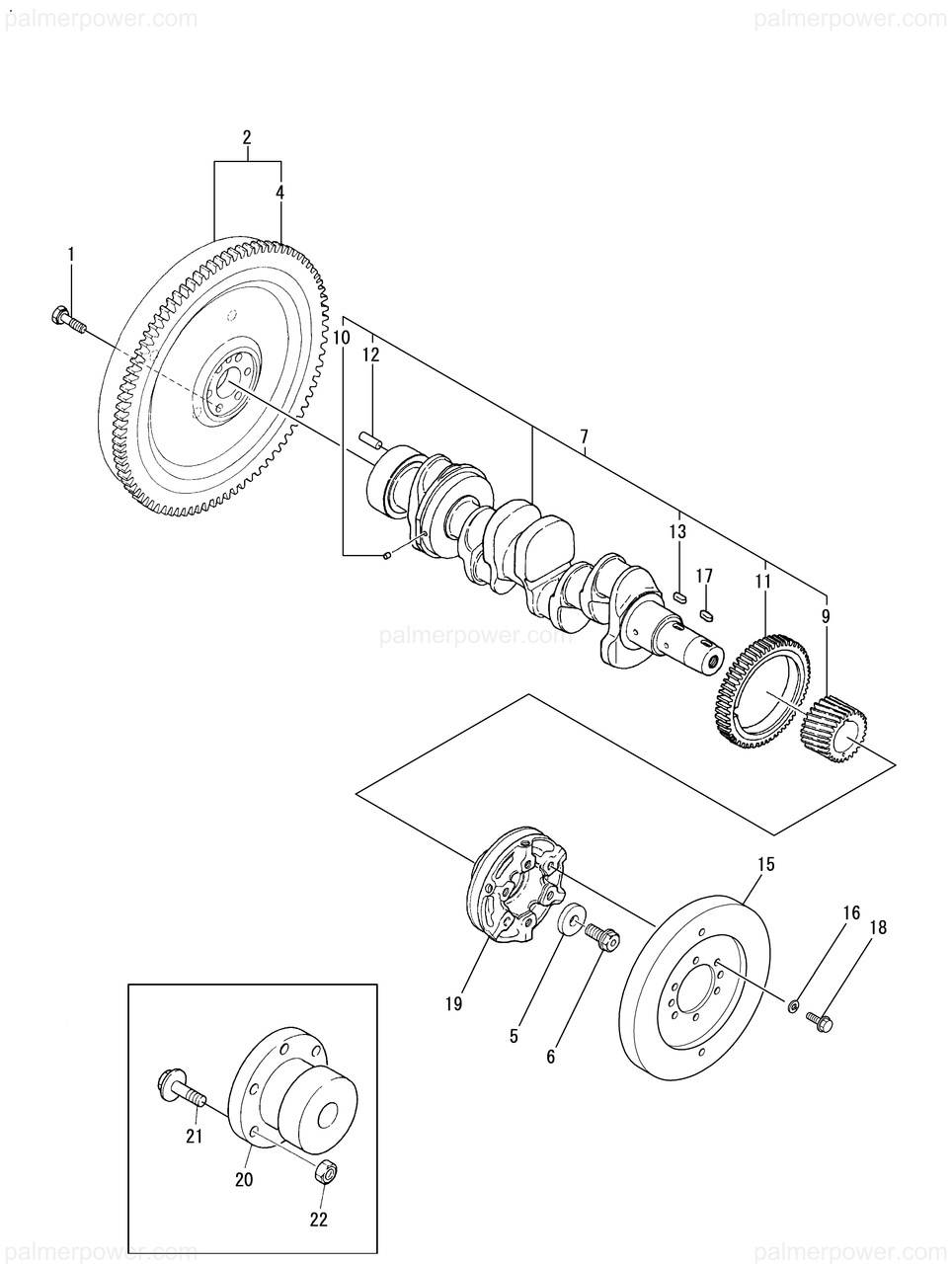 palmerpower.com
palmerpower.com

2
4
1
10
12
7
13
17
11
9
palmerpower.com
15
16
18
19
5
6
21
20
22

palmerpower.com
palmerpower.com