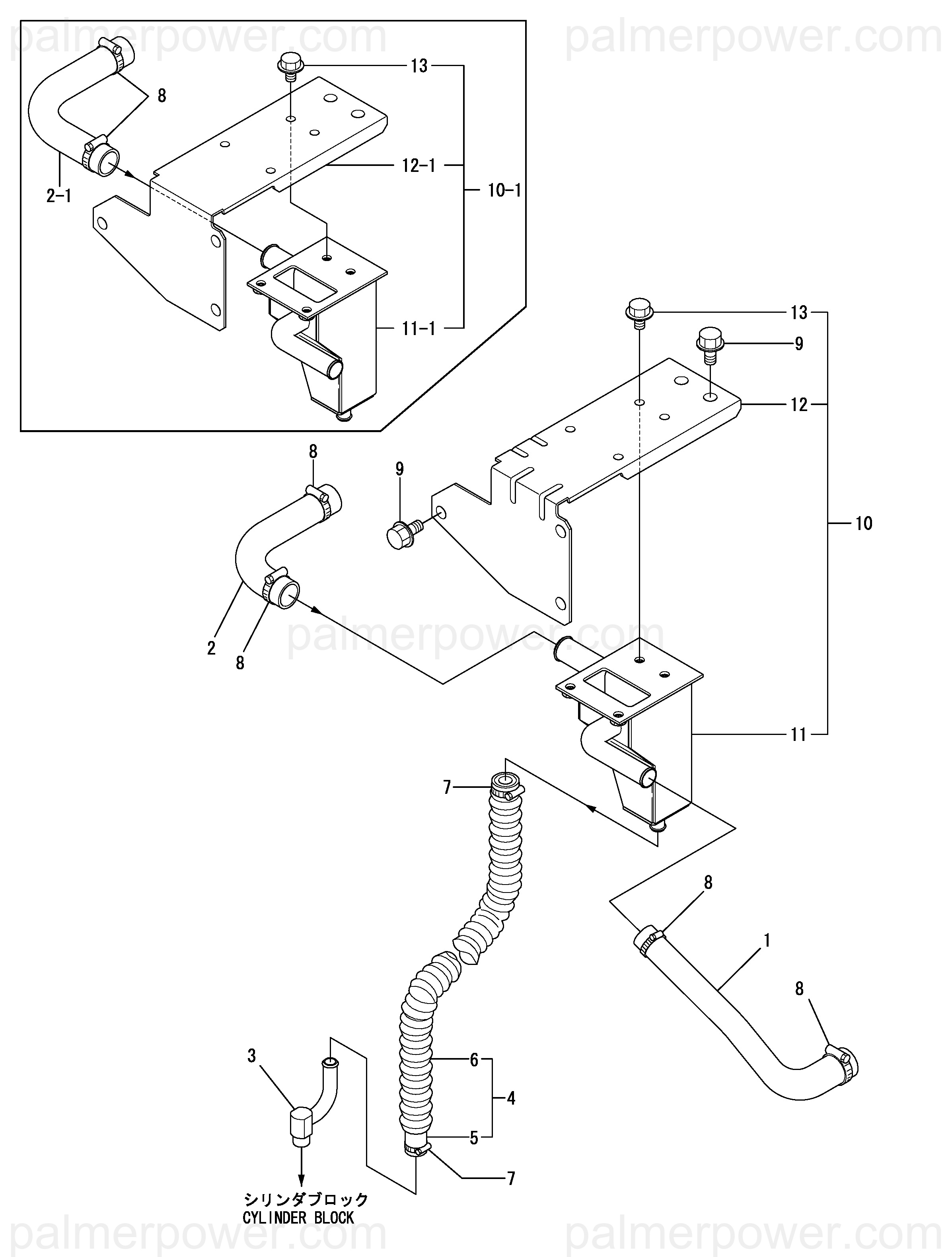 palmerpower.com

palmerpower.com

13

8

12-1

10-1

2-1

11-1

13

9

12

8

9

10

2

8

palmerpower.com

11

7

8

1

8

3

6

4

5

7

シリンダブロック
CYLINDER BLOCK

palmerpower.com

palmerpower.com