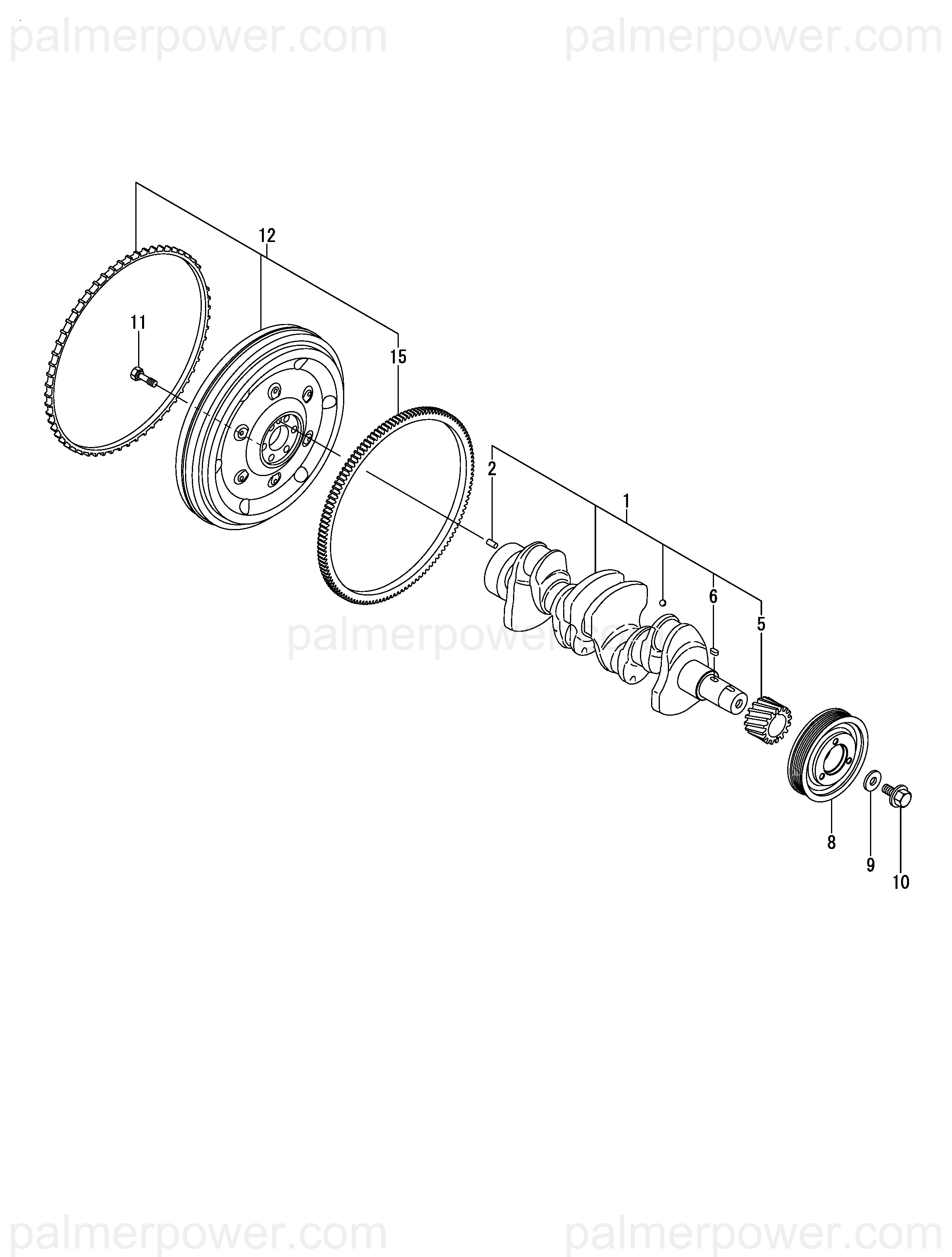 palmerpower.com palmerpower.com

12

11

15

2

1

6

5

palmerpower.com

8

9

10

palmerpower.com palmerpower.com