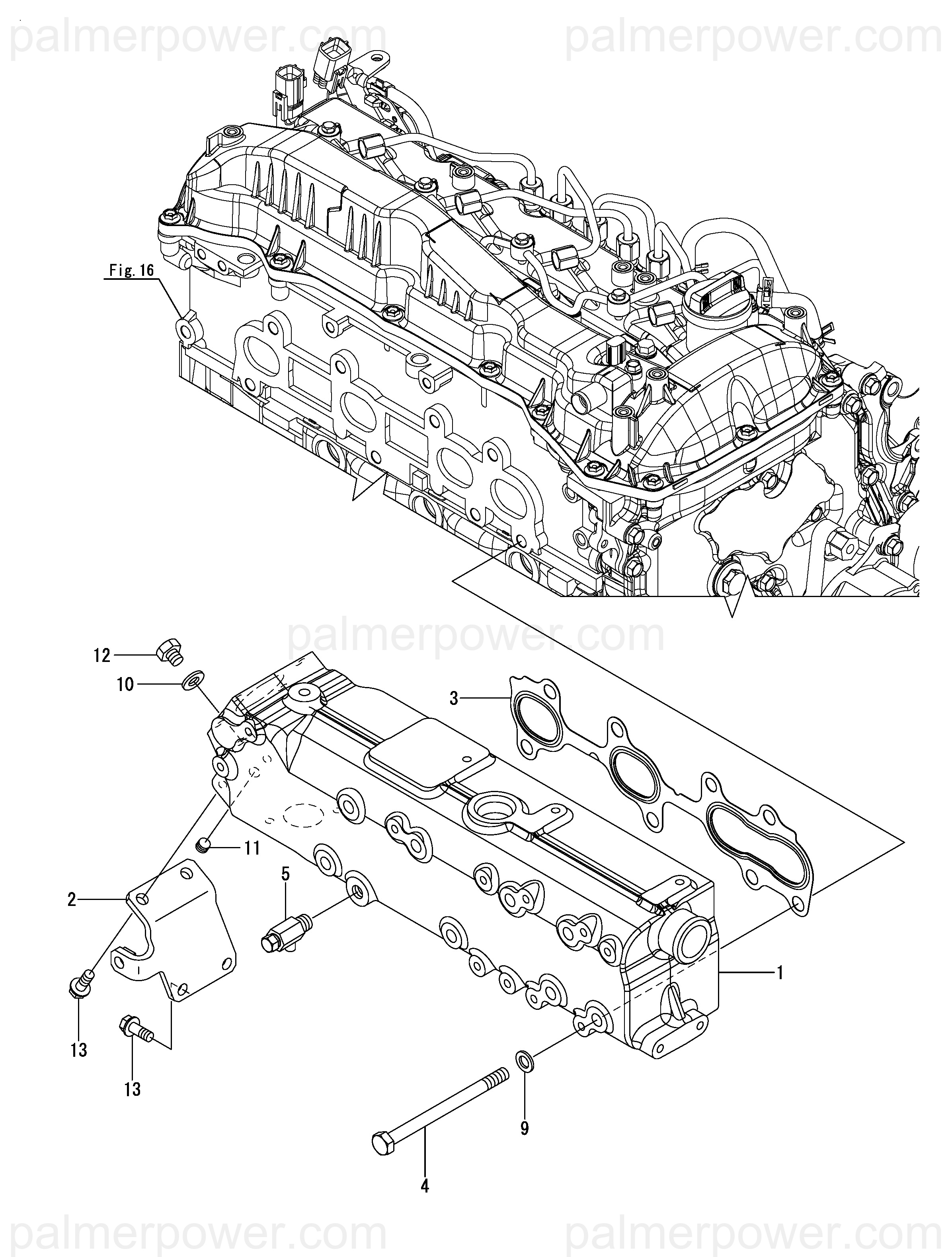 palmerpower.com palmerpower.com

Fig. 16

palmerpower.com

12
10
3
11
5
2
1
13
13
9
4

palmerpower.com palmerpower.com