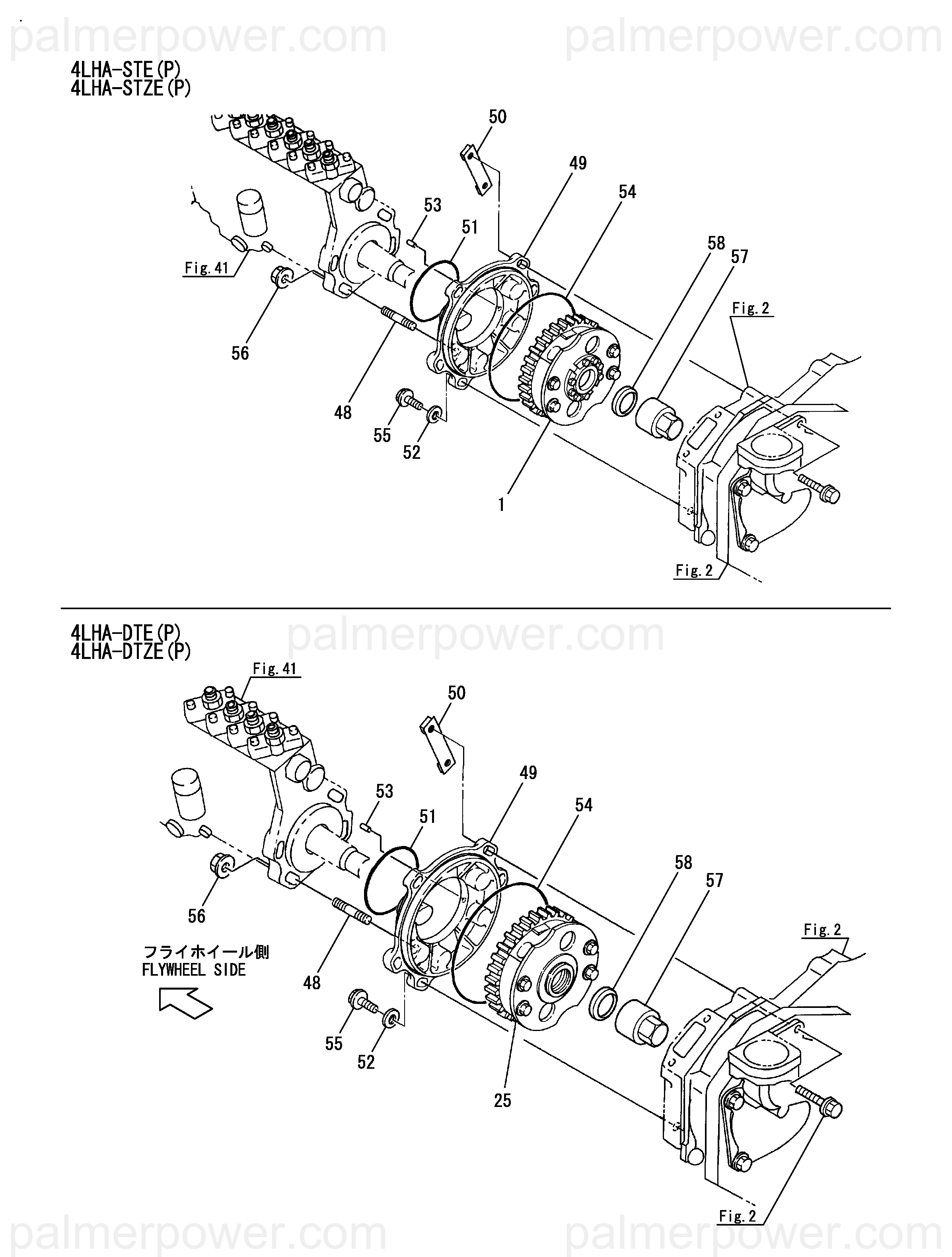 palmerpower.com palmerpower.com

4LHA-STE(P)
4LHA-STZE(P)

50
49
54
53
51
58
57
Fig. 41
Fig. 2
56
48
55
52
1
Fig. 2

palmerpower.com

4LHA-DTE(P)
4LHA-DTZE(P)

Fig. 41
50
49
54
53
51
58
57
56
Fig. 2
フライホイール側
FLYWHEEL SIDE
48
55
52
25
Fig. 2

palmerpower.com palmerpower.com