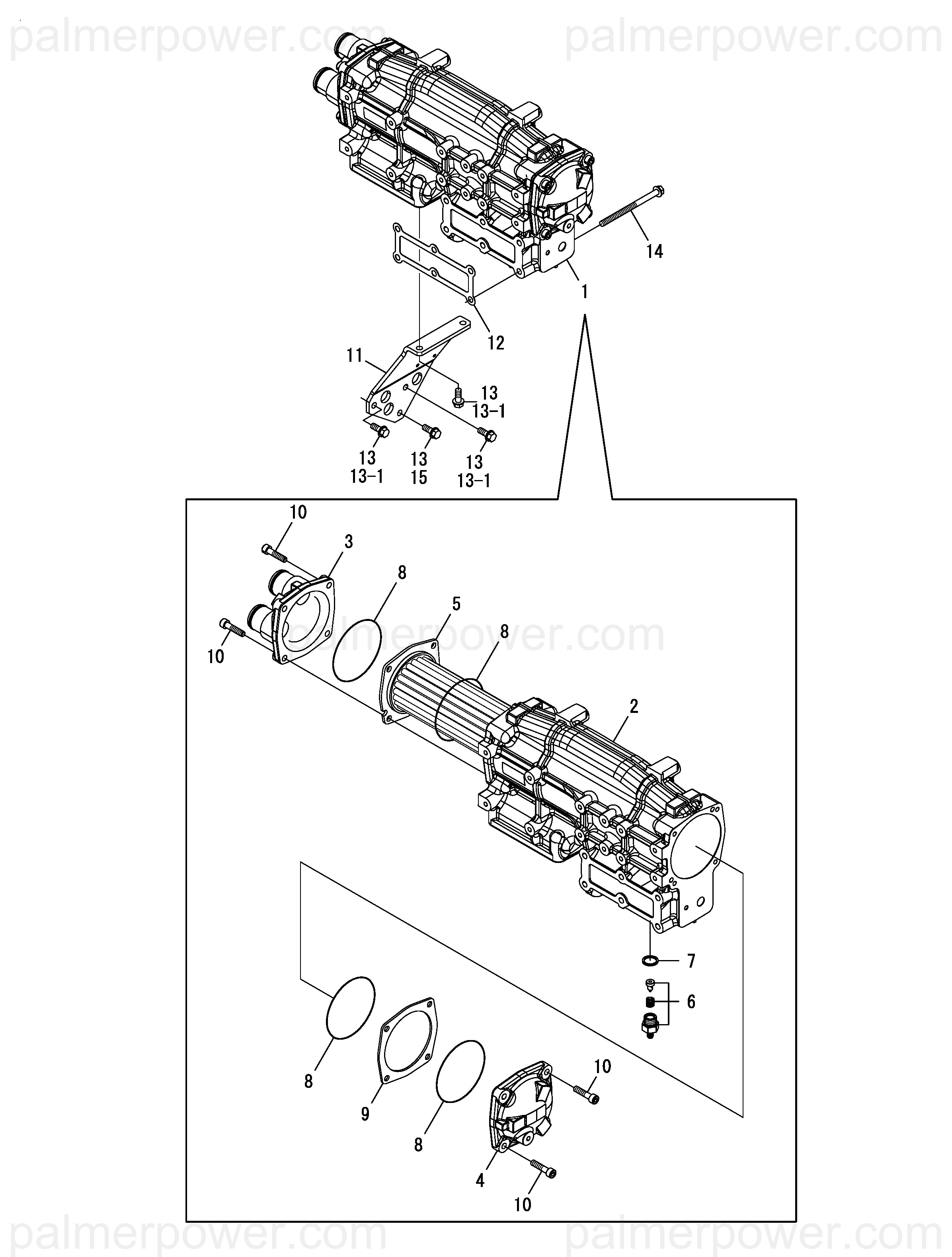 palmerpower.com palmerpower.com

14

1

12

11

13
13-1

13
13-1

13
15

13
13-1

10

3

8

5

8

10

palmerpower.com

2

7

6

8

9

8

10

4

10

palmerpower.com palmerpower.com