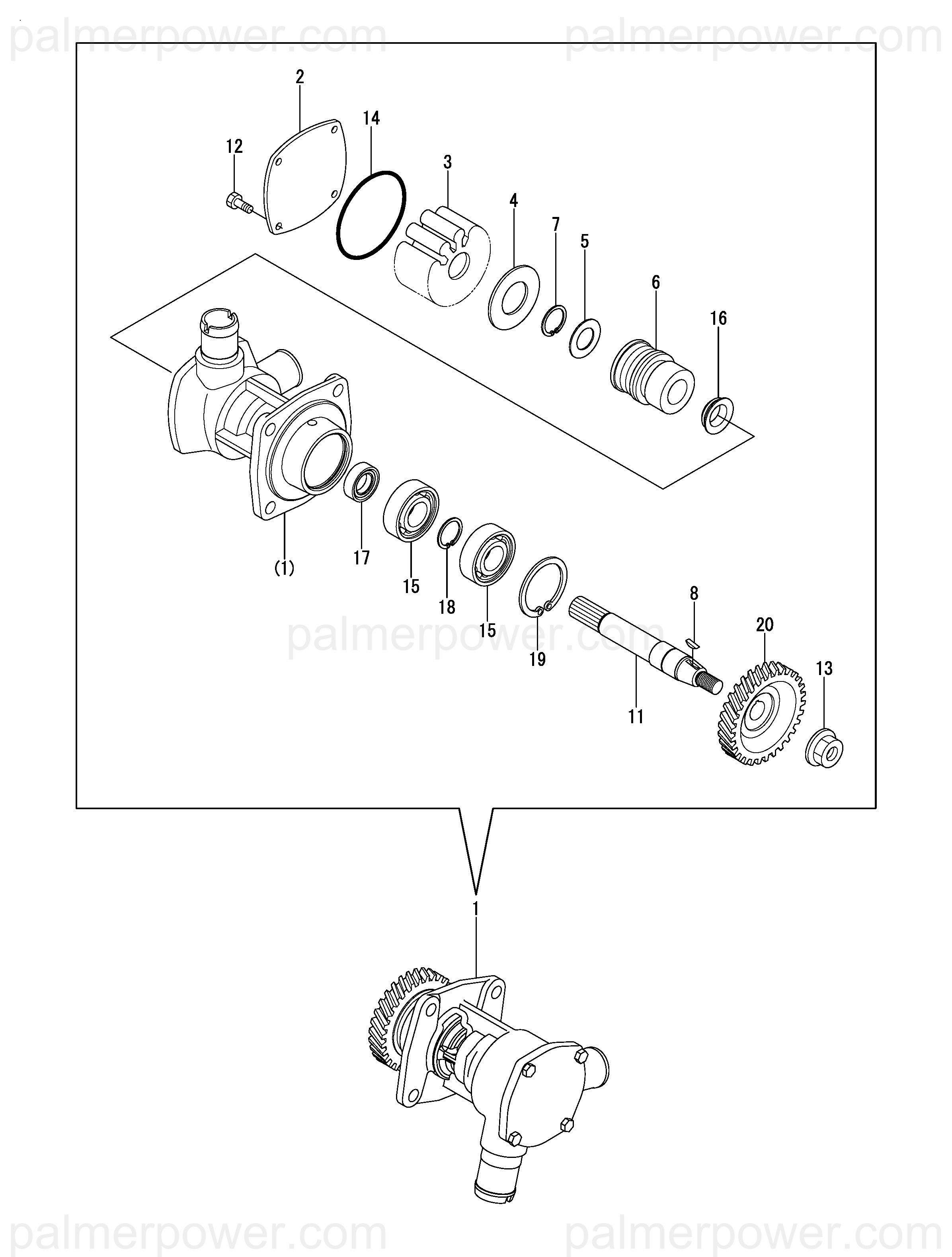 palmerpower.com palmerpower.com

2
14
12
3
4
7
5
6
16
(1)
17
15
18
15
19
8
20
13
11

palmerpower.com

1

palmerpower.com palmerpower.com